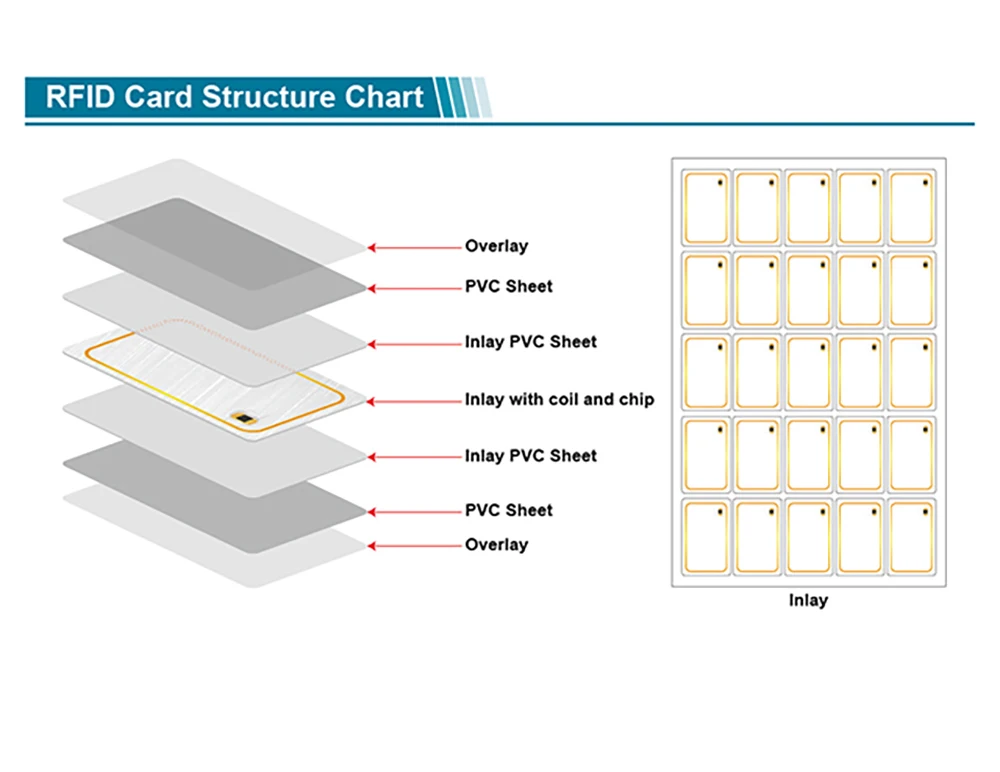 RFID Card Structure Chart

Overlay
PVC Sheet
Inlay PVC Sheet
Inlay with coil and chip
Inlay PVC Sheet
PVC Sheet
Overlay

Inlay