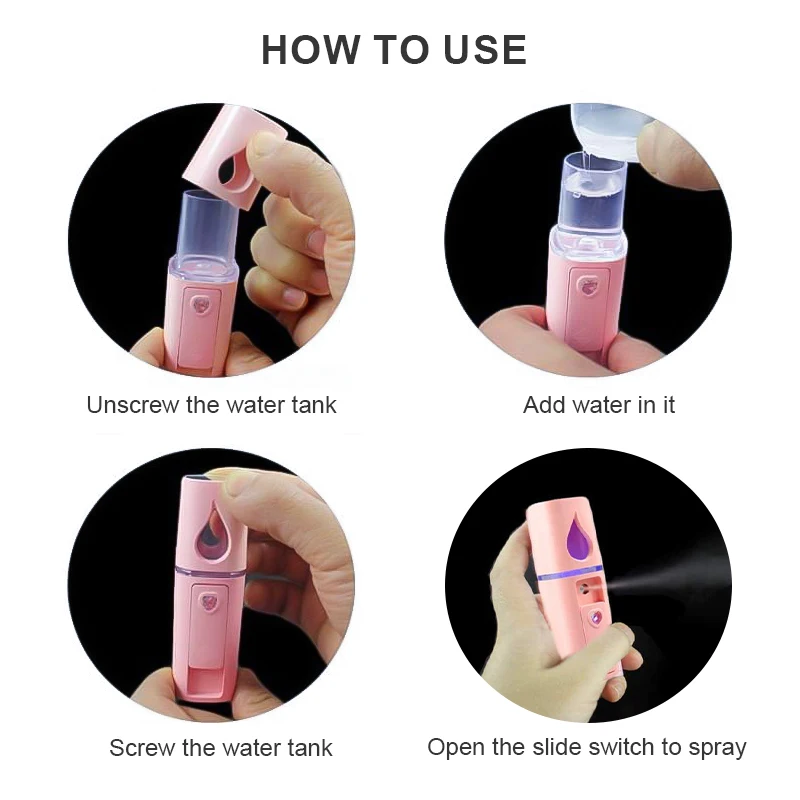 HOW TO USE

Unscrew the water tank

Add water in it

Screw the water tank

Open the slide switch to spray