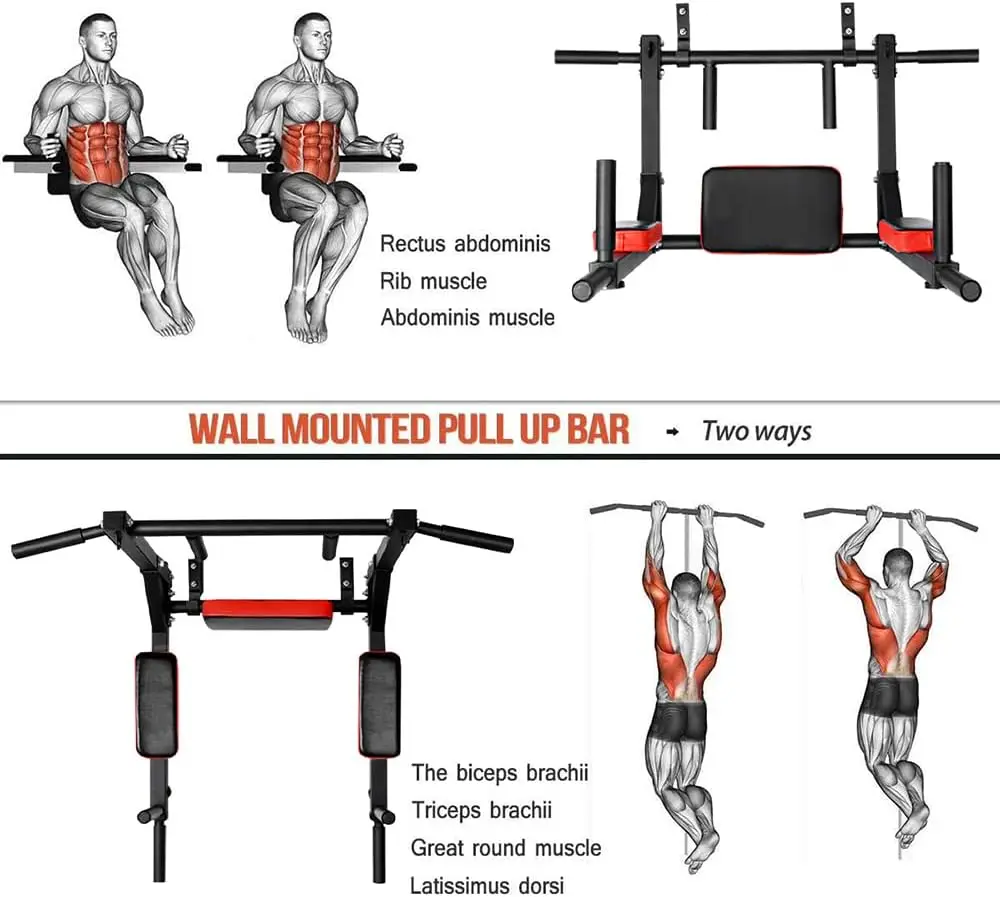 Rectus abdominis
Rib muscle
Abdominis muscle

WALL MOUNTED PULL UP BAR → Two ways

The biceps brachii
Triceps brachii
Great round muscle
Latissimus dorsi