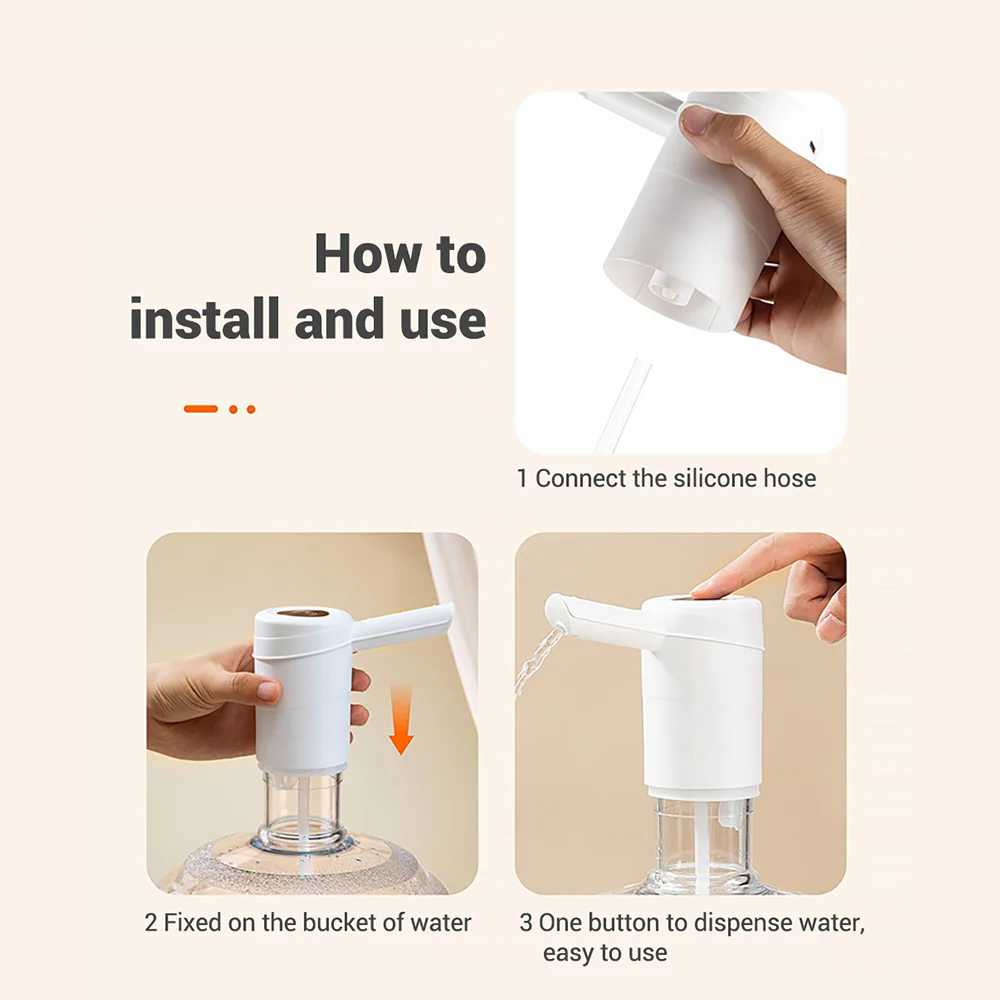 How to install and use

1 Connect the silicone hose

2 Fixed on the bucket of water

3 One button to dispense water, easy to use