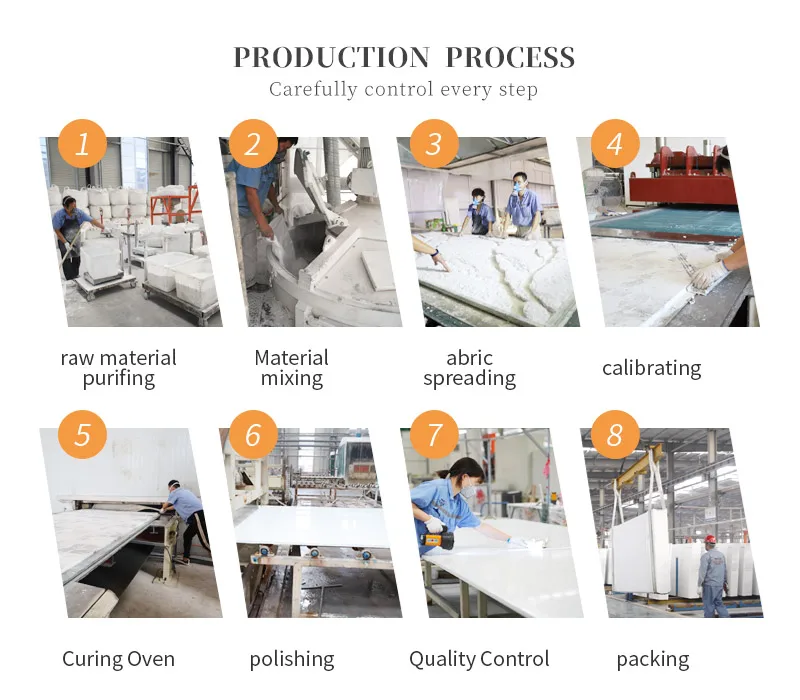 PRODUCTION PROCESS
Carefully control every step

1
raw material purifing

2
Material mixing

3
abric spreading

4
calibrating

5
Curing Oven

6
polishing

7
Quality Control

8
packing