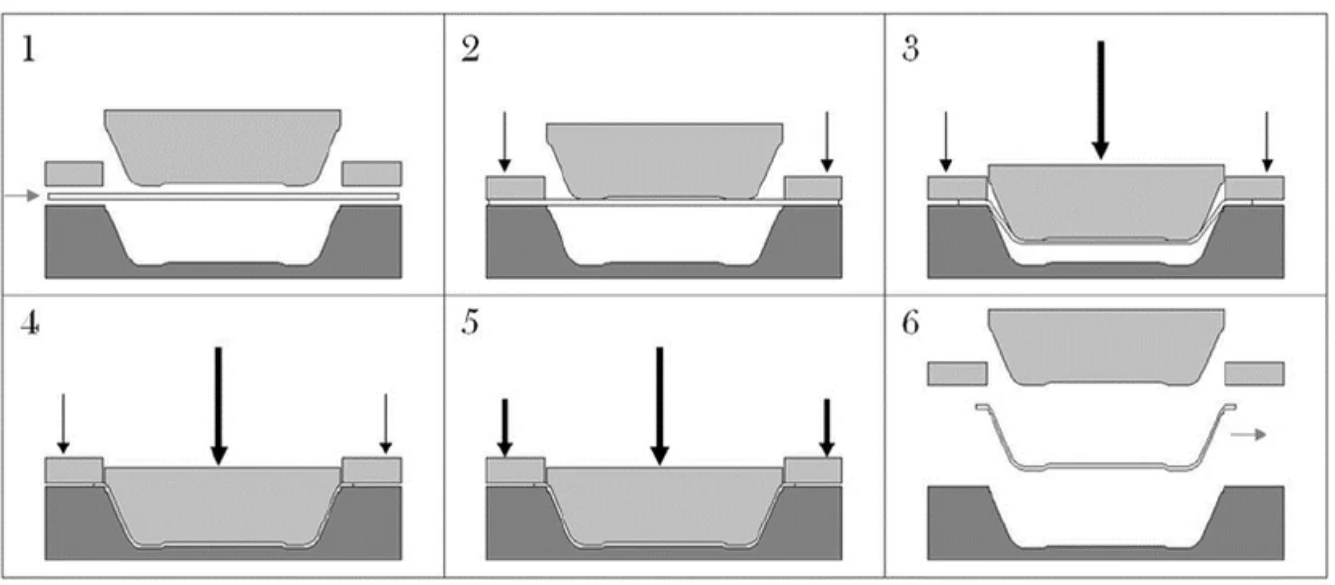 1

2

3

4

5

6