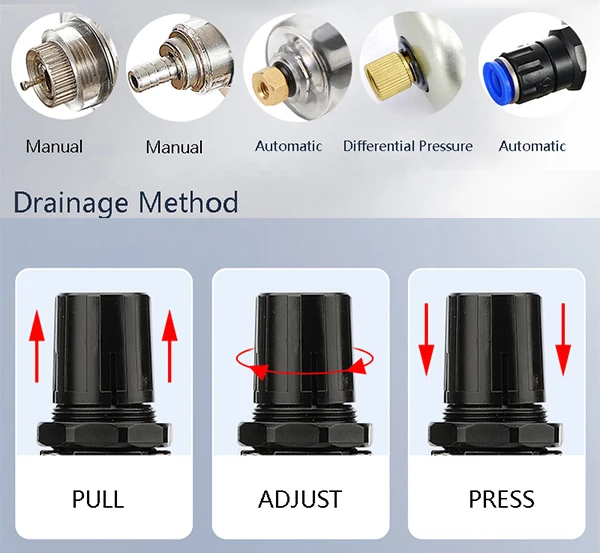 Manual

Manual

Automatic

Differential Pressure

Automatic

Drainage Method

PULL

ADJUST

PRESS