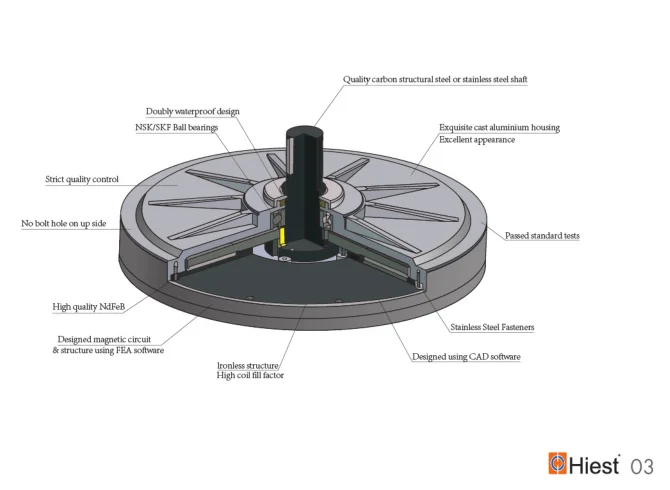 Quality carbon structural steel or stainless steel shaft

Doubly waterproof design

NSK/SKF Ball bearings

Exquisite cast aluminium housing
Excellent appearance

Strict quality control

No bolt hole on up side

Passed standard tests

High quality NdFeB

Stainless Steel Fasteners

Designed magnetic circuit
& structure using FEA software

Designed using CAD software

Ironless structure
High coil fill factor

Hiest 03