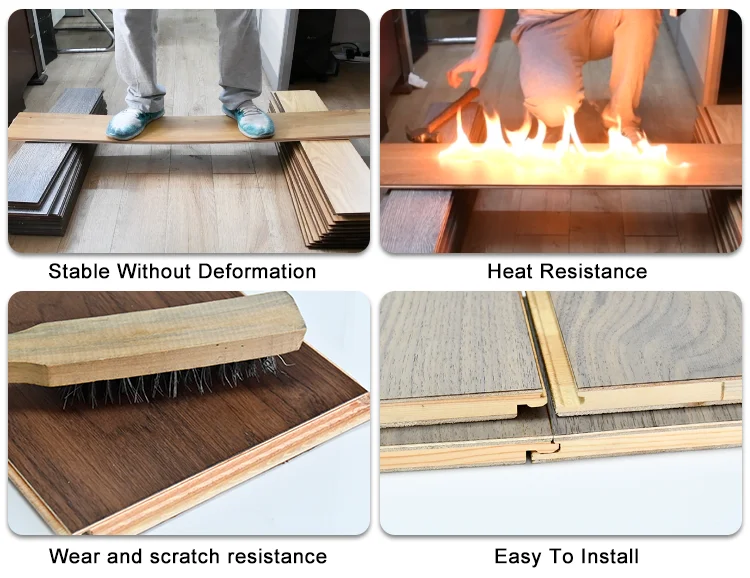 Stable Without Deformation

Heat Resistance

Wear and scratch resistance

Easy To Install