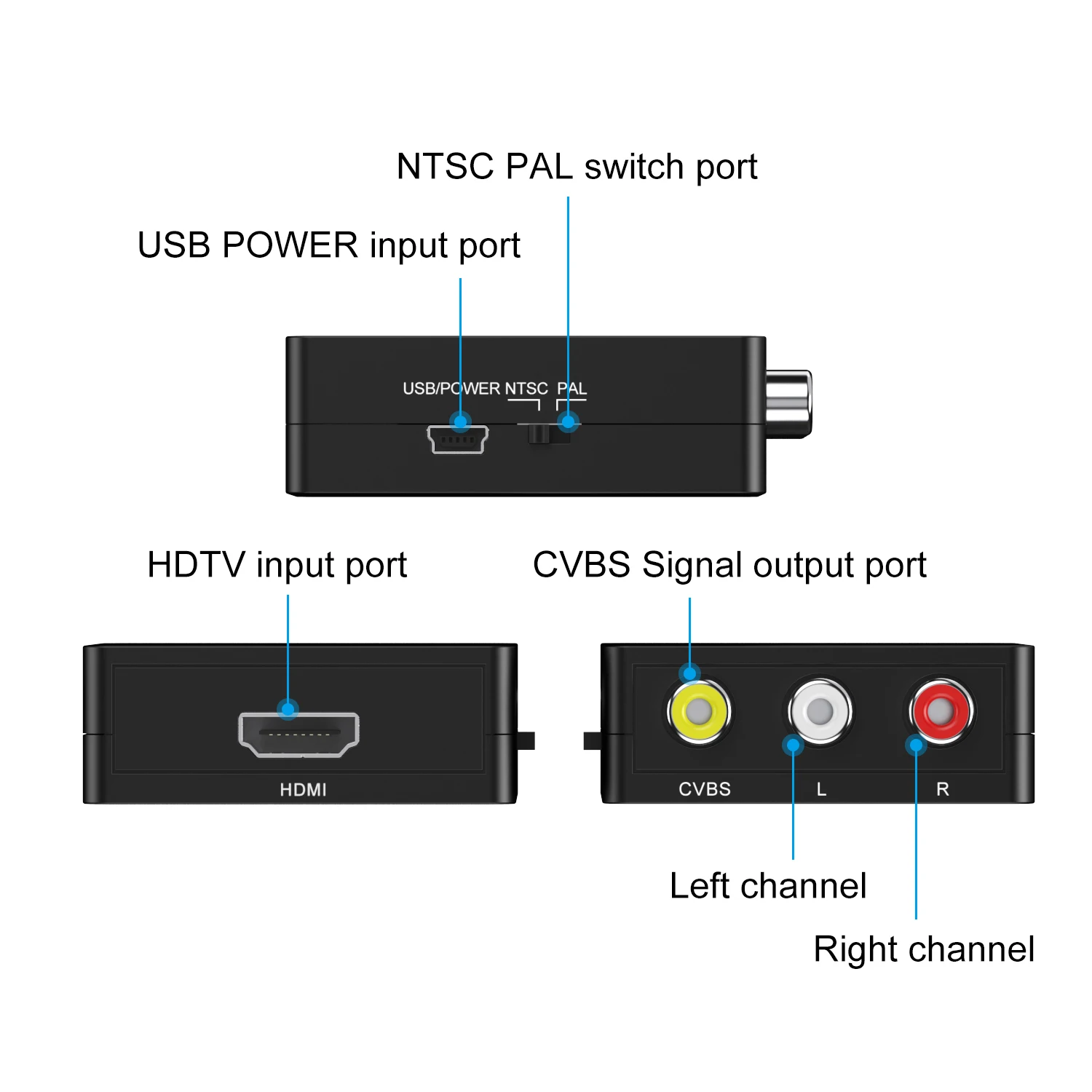 NTSC PAL switch port

USB POWER input port

USB/POWER NTSC PAL

HDTV input port

CVBS Signal output port

HDMI

CVBS L R

Left channel

Right channel