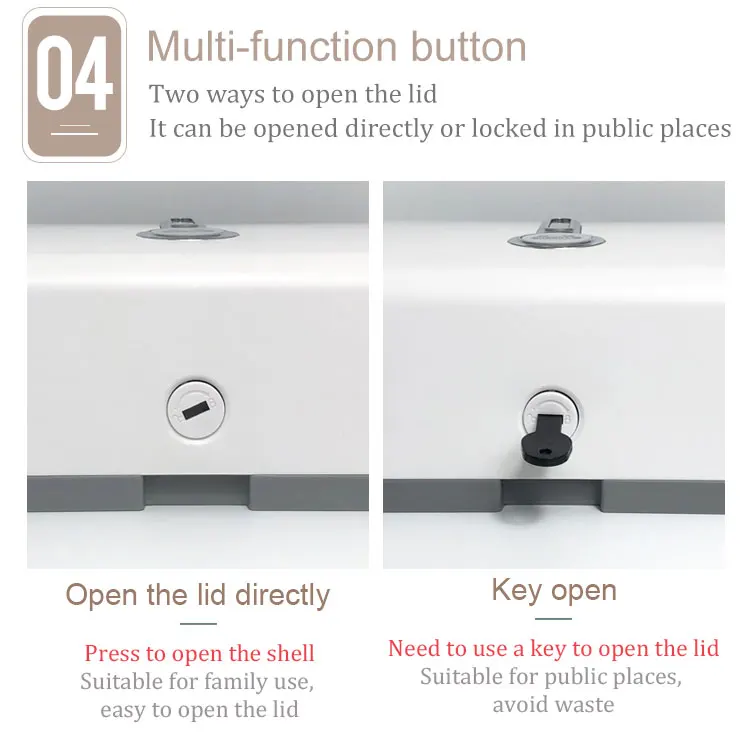 04

Multi-function button

Two ways to open the lid
It can be opened directly or locked in public places

Open the lid directly

Press to open the shell
Suitable for family use, easy to open the lid

Key open

Need to use a key to open the lid
Suitable for public places, avoid waste