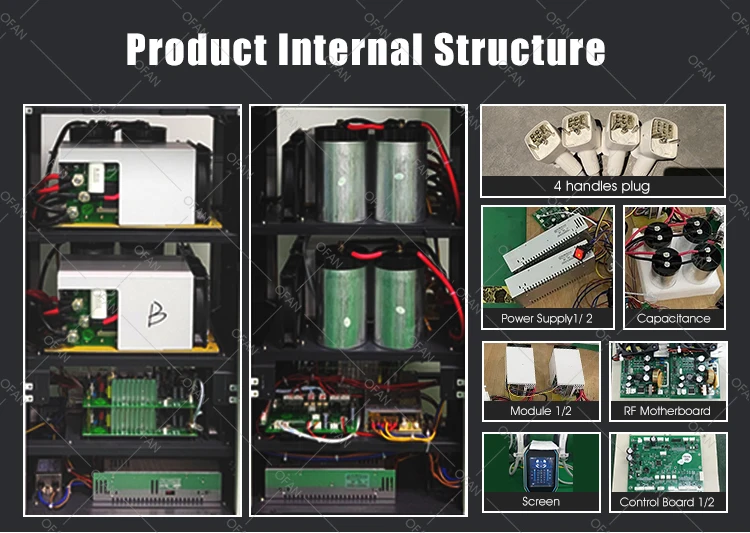 Product Internal Structure

B

4 handles plug

Power Supply1/ 2

Capacitance

Module 1/2

RF Motherboard

Screen

Control Board 1/2

OFAN