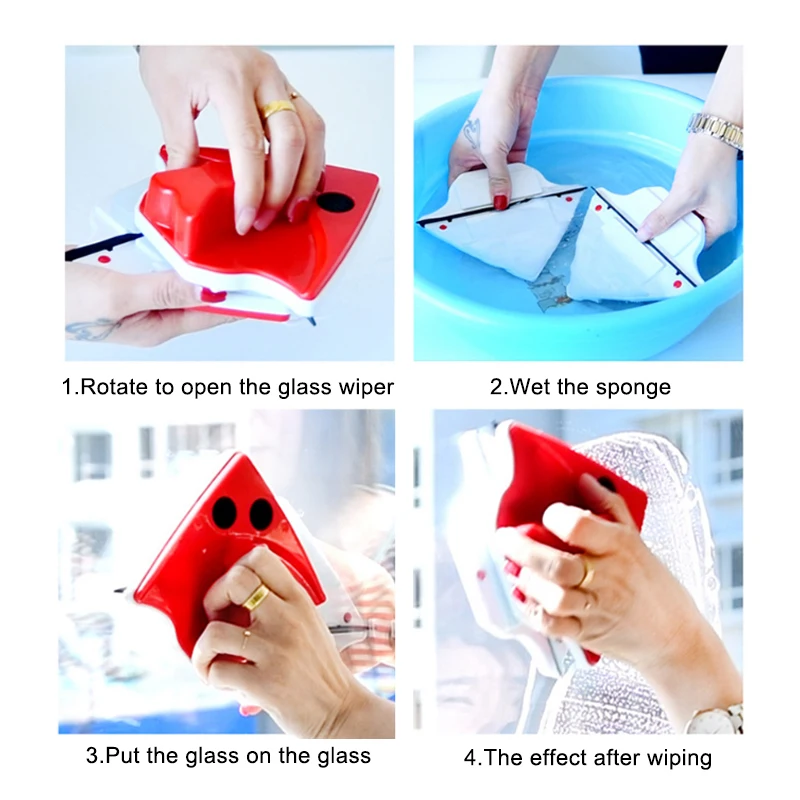 1.Rotate to open the glass wiper

2.Wet the sponge

3.Put the glass on the glass

4.The effect after wiping