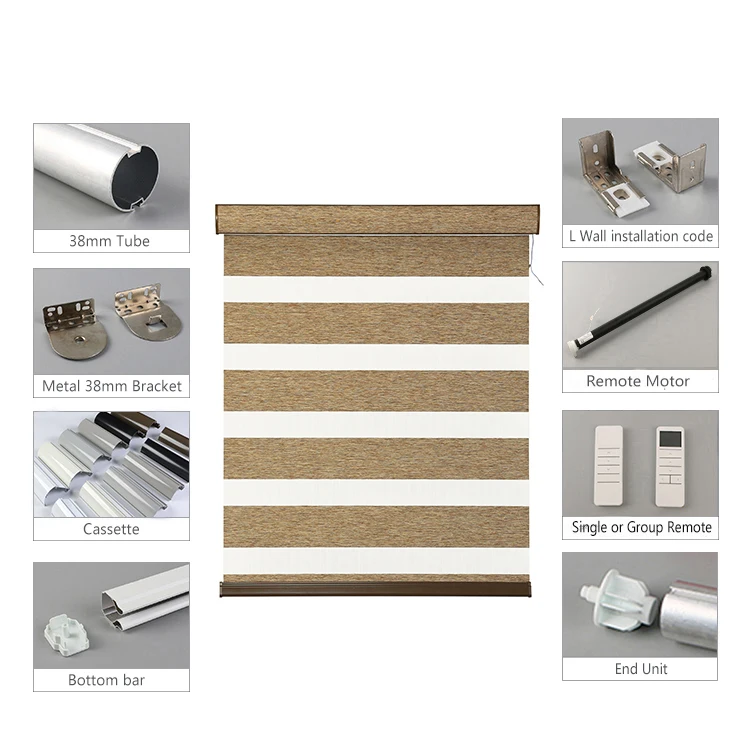 38mm Tube

Metal 38mm Bracket

Cassette

Bottom bar

L Wall installation code

Remote Motor

Single or Group Remote

End Unit