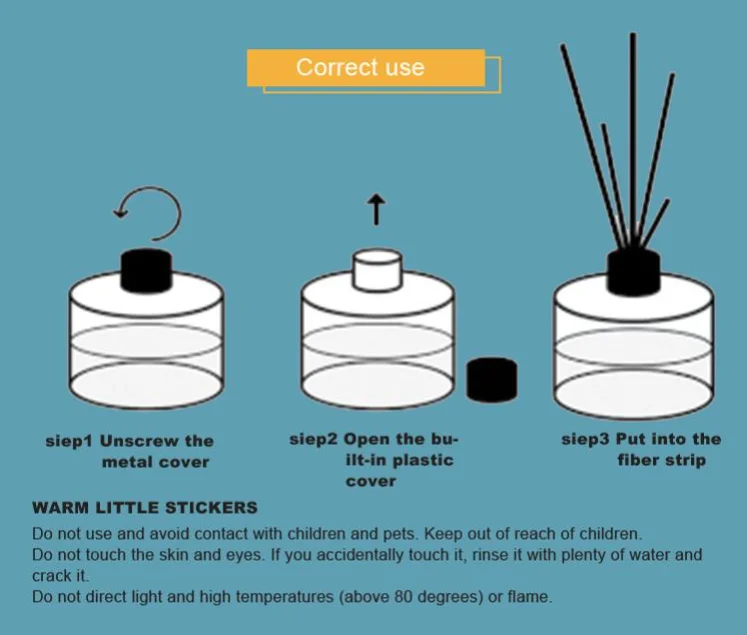 Correct use

siep1 Unscrew the metal cover

siep2 Open the built-in plastic cover

siep3 Put into the fiber strip

WARM LITTLE STICKERS

Do not use and avoid contact with children and pets. Keep out of reach of children.
Do not touch the skin and eyes. If you accidentally touch it, rinse it with plenty of water and crack it.
Do not direct light and high temperatures (above 80 degrees) or flame.