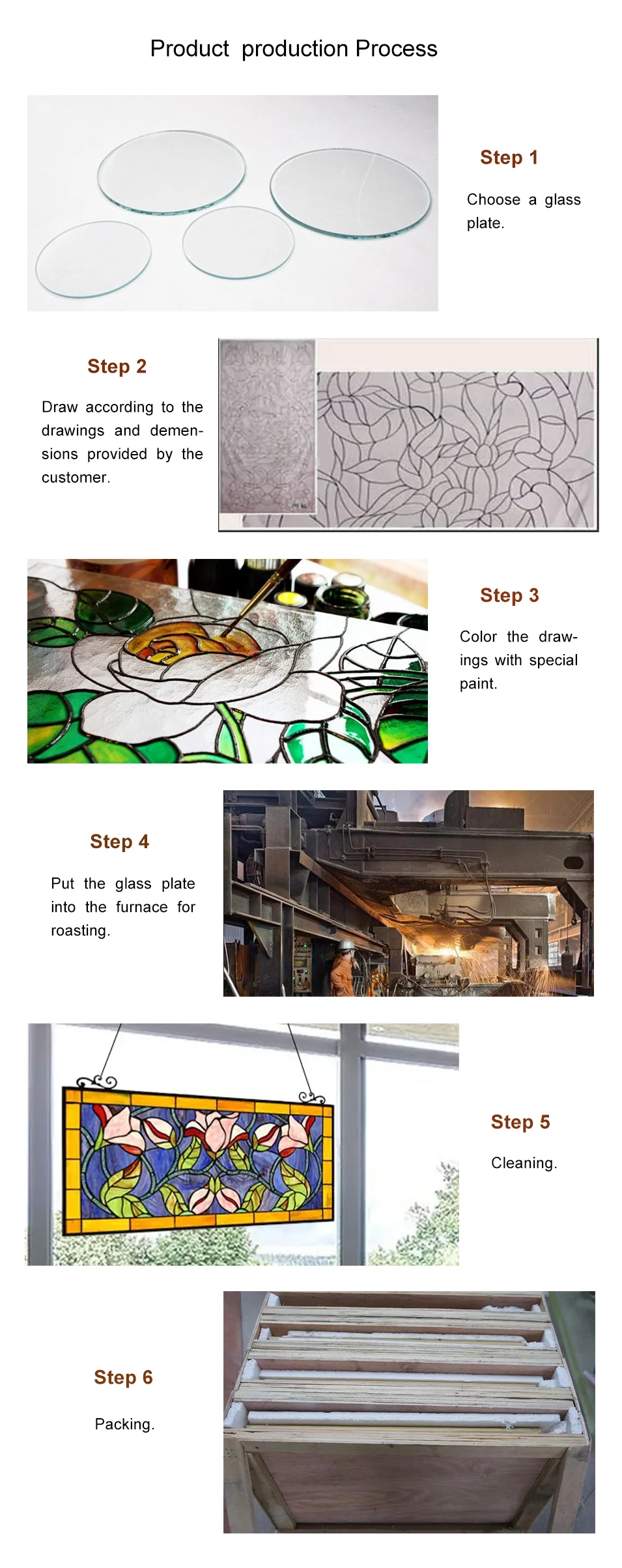 Product production Process

Step 1

Choose a glass plate.

Step 2

Draw according to the drawings and demensions provided by the customer.

Step 3

Color the drawings with special paint.

Step 4

Put the glass plate into the furnace for roasting.

Step 5

Cleaning.

Step 6

Packing.