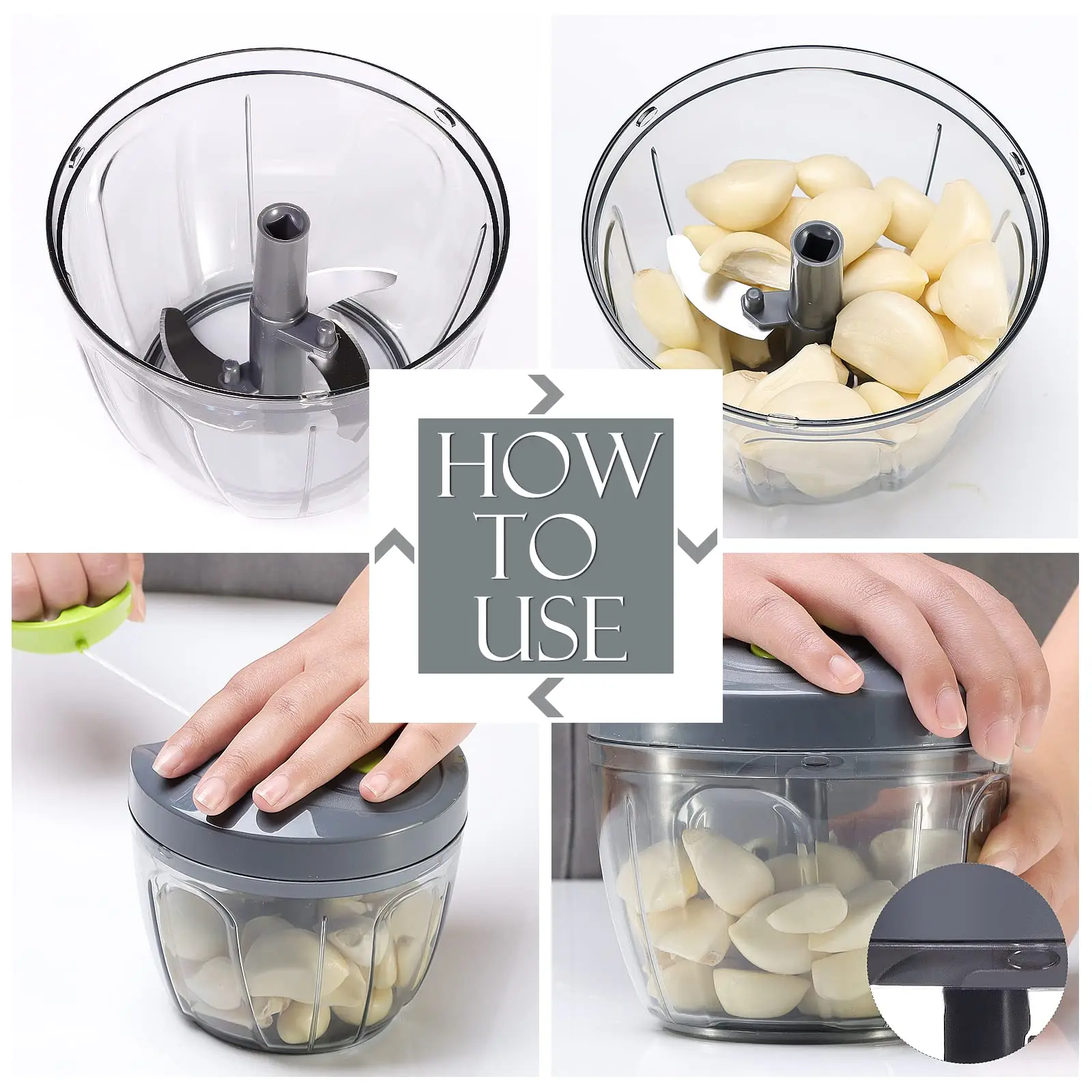 HOW
TO
USE