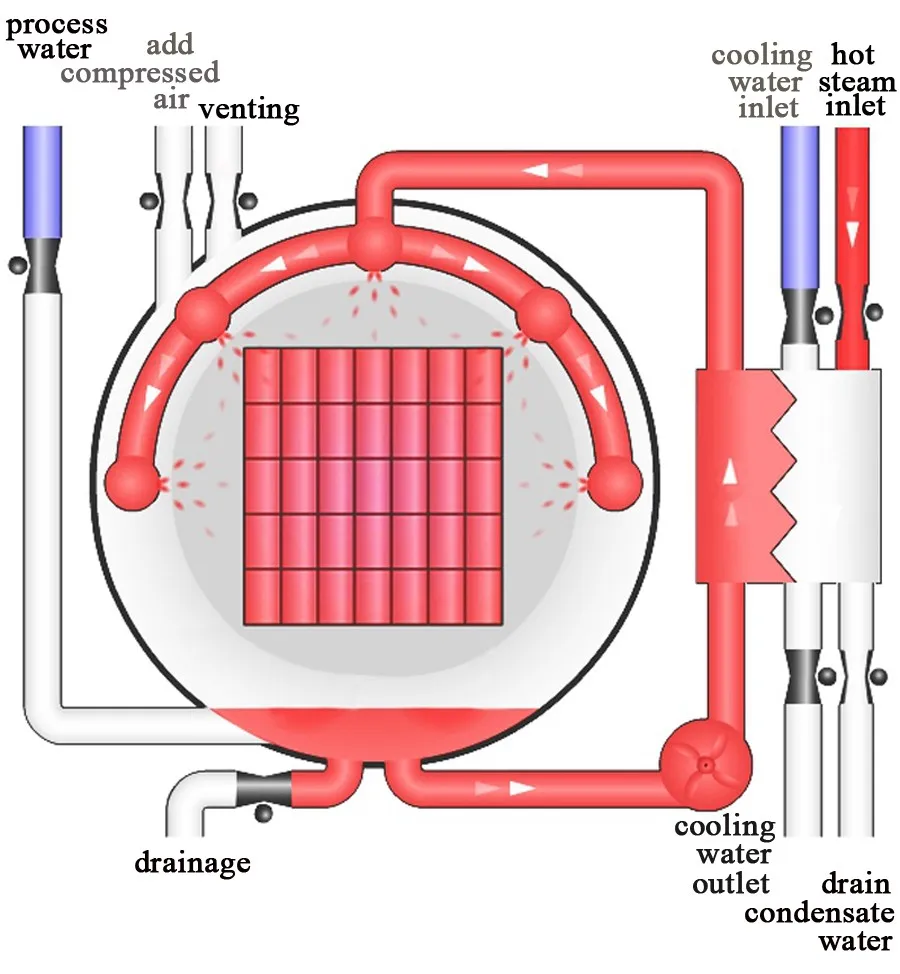 process water

add compressed air

venting

cooling water inlet

hot steam inlet

drainage

cooling water outlet

drain condensate water