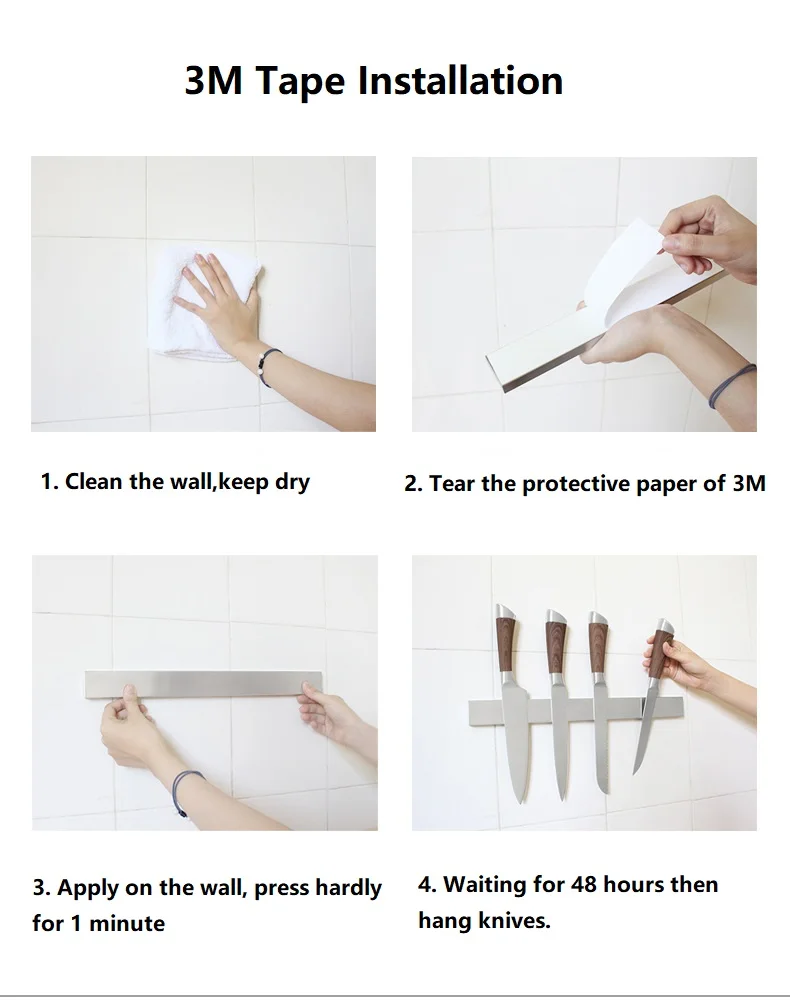 3M Tape Installation

1. Clean the wall,keep dry

2. Tear the protective paper of 3M

3. Apply on the wall, press hardly for 1 minute

4. Waiting for 48 hours then hang knives.