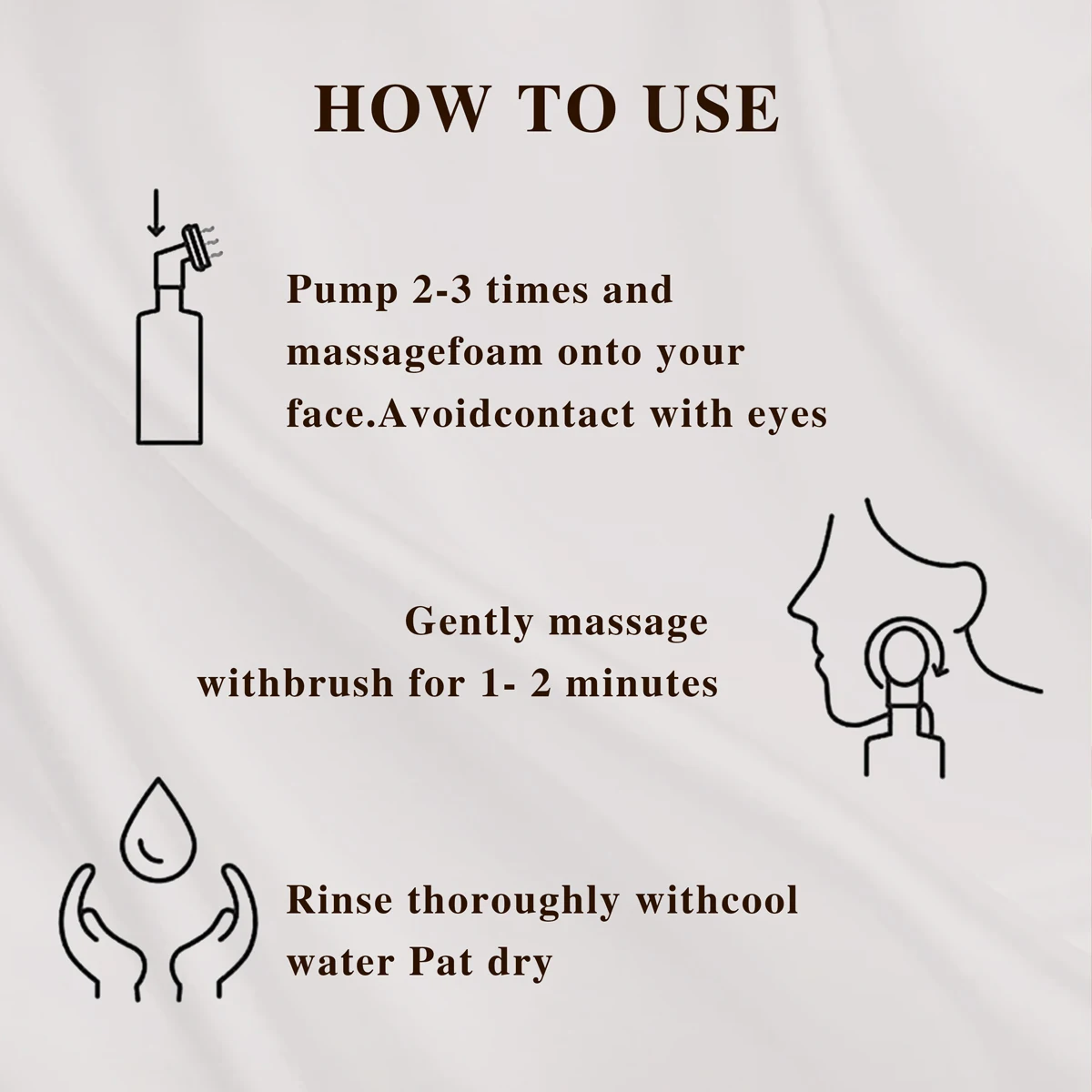 HOW TO USE

Pump 2-3 times and massagefoam onto your face.Avoidcontact with eyes

Gently massage withbrush for 1- 2 minutes

Rinse thoroughly withcool water Pat dry