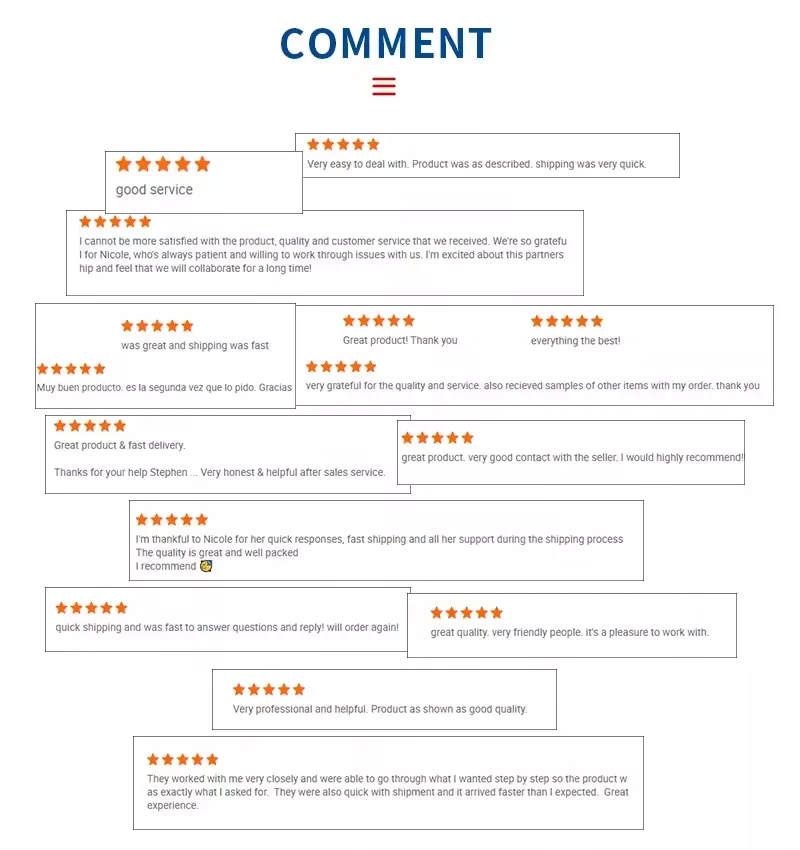 COMMENT

Very easy to deal with. Product was as described. shipping was very quick.

good service

I cannot be more satisfied with the product, quality and customer service that we received. We're so grateful for Nicole, who's always patient and willing to work through issues with us. I'm excited about this partnership and feel that we will collaborate for a long time!

was great and shipping was fast

Muy buen producto. es la segunda vez que lo pido. Gracias

Great product! Thank you

everything the best!

very grateful for the quality and service. also recieved samples of other items with my order. thank you

Great product & fast delivery.

Thanks for your help Stephen ... Very honest & helpful after sales service.

great product. very good contact with the seller. I would highly recommend!

I'm thankful to Nicole for her quick responses, fast shipping and all her support during the shipping process
The quality is great and well packed
I recommend

quick shipping and was fast to answer questions and reply! will order again!

great quality. very friendly people. it's a pleasure to work with.

Very professional and helpful. Product as shown as good quality.

They worked with me very closely and were able to go through what I wanted step by step so the product was exactly what I asked for. They were also quick with shipment and it arrived faster than I expected. Great experience.