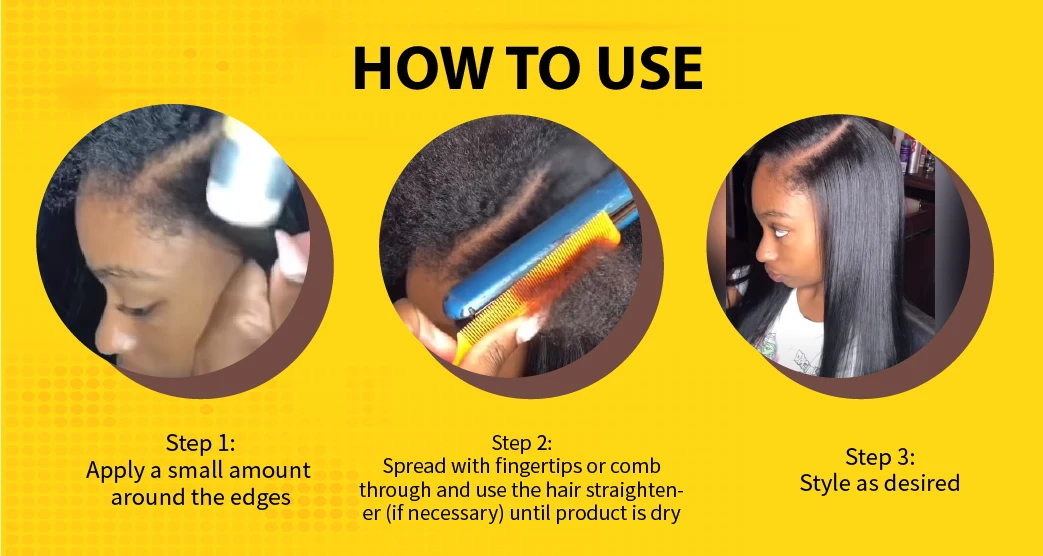 HOW TO USE

Step 1:
Apply a small amount around the edges

Step 2:
Spread with fingertips or comb through and use the hair straightener (if necessary) until product is dry

Step 3:
Style as desired