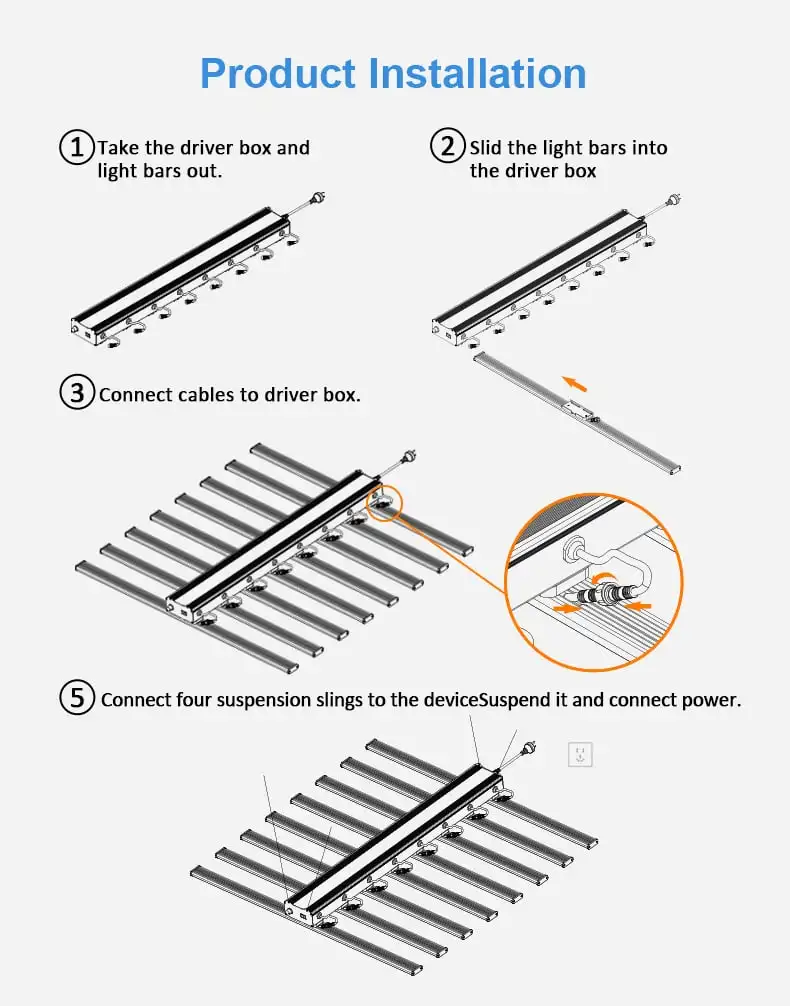 Product Installation

1 Take the driver box and light bars out.

2 Slid the light bars into the driver box

3 Connect cables to driver box.

5 Connect four suspension slings to the deviceSuspend it and connect power.