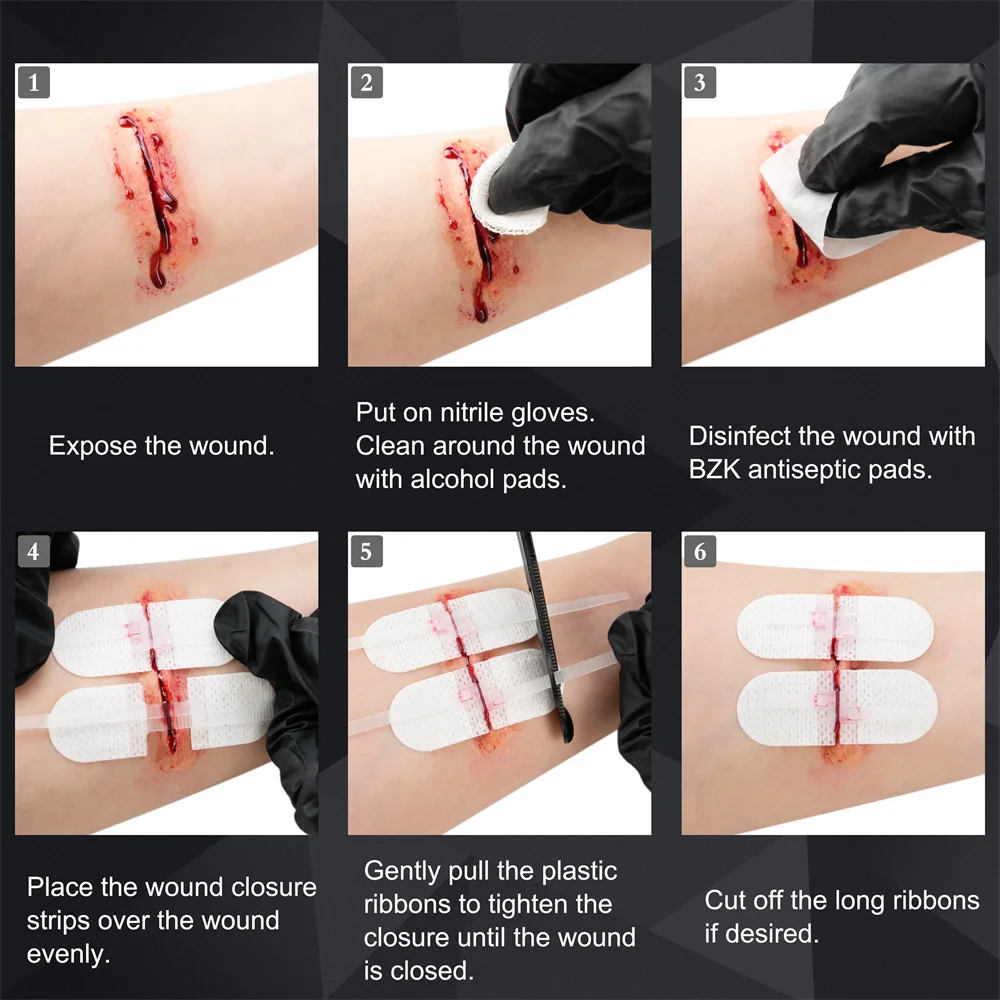 1

Expose the wound.

2

Put on nitrile gloves. Clean around the wound with alcohol pads.

3

Disinfect the wound with BZK antiseptic pads.

4

Place the wound closure strips over the wound evenly.

5

Gently pull the plastic ribbons to tighten the closure until the wound is closed.

6

Cut off the long ribbons if desired.