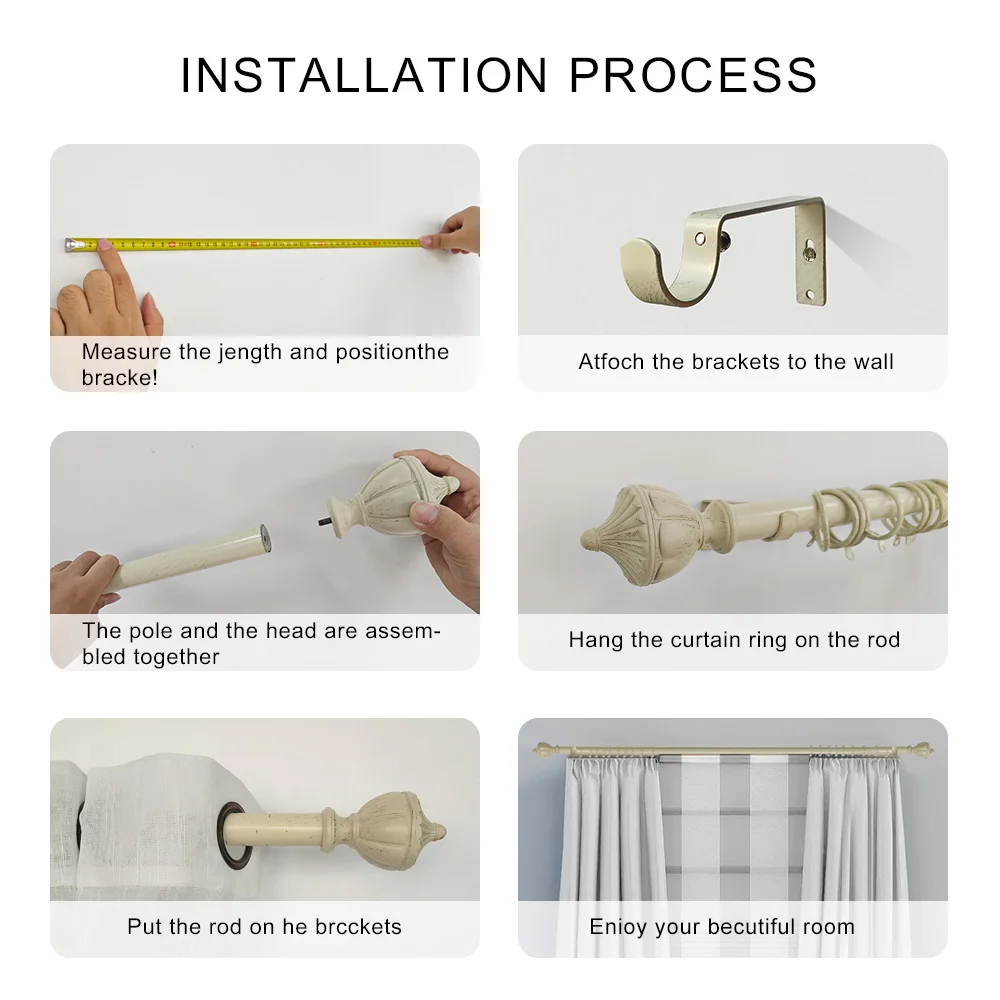 INSTALLATION PROCESS

Measure the jength and positionthe bracke!

Atfoch the brackets to the wall

The pole and the head are assembled together

Hang the curtain ring on the rod

Put the rod on he brcckets

Enioy your becutiful room