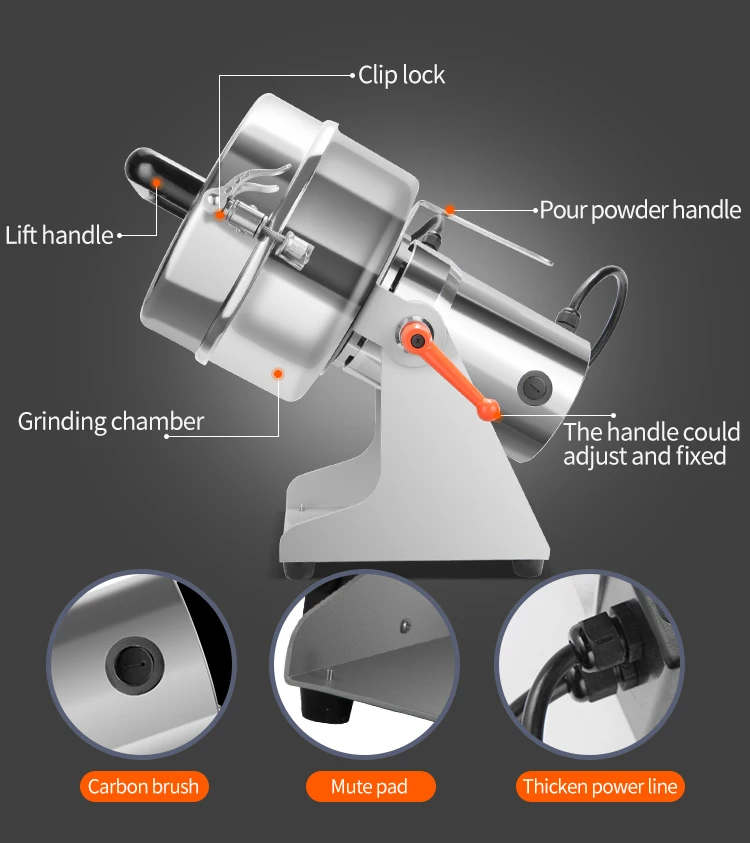 Clip lock

Lift handle

Pour powder handle

Grinding chamber

The handle could adjust and fixed

Carbon brush

Mute pad

Thicken power line