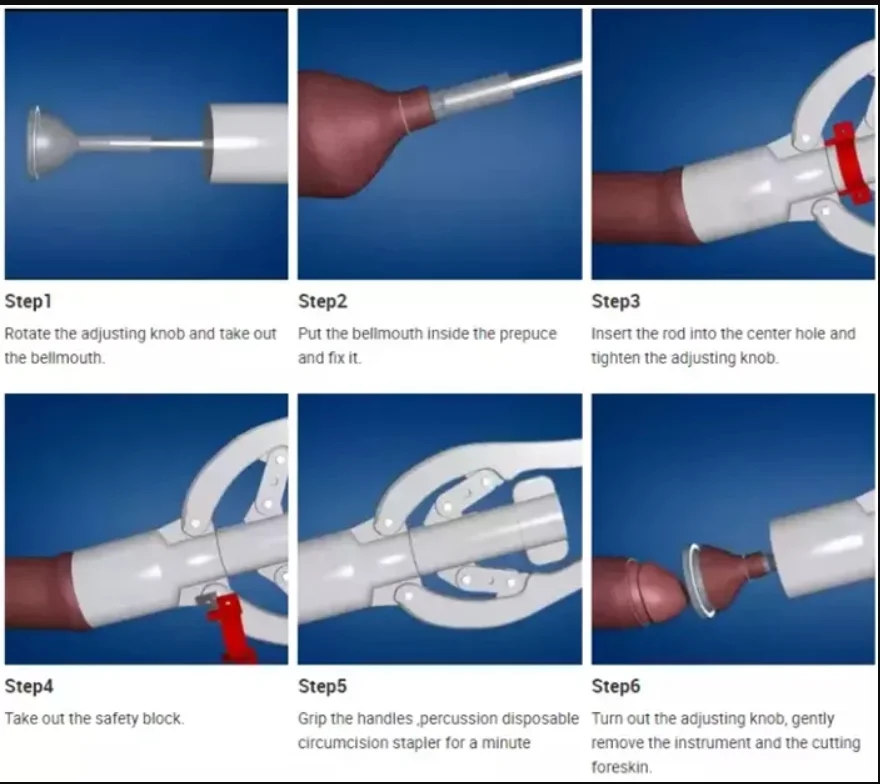 Step1
Rotate the adjusting knob and take out the bellmouth.

Step2
Put the bellmouth inside the prepuce and fix it.

Step3
Insert the rod into the center hole and tighten the adjusting knob.

Step4
Take out the safety block.

Step5
Grip the handles ,percussion disposable circumcision stapler for a minute

Step6
Turn out the adjusting knob, gently remove the instrument and the cutting foreskin.