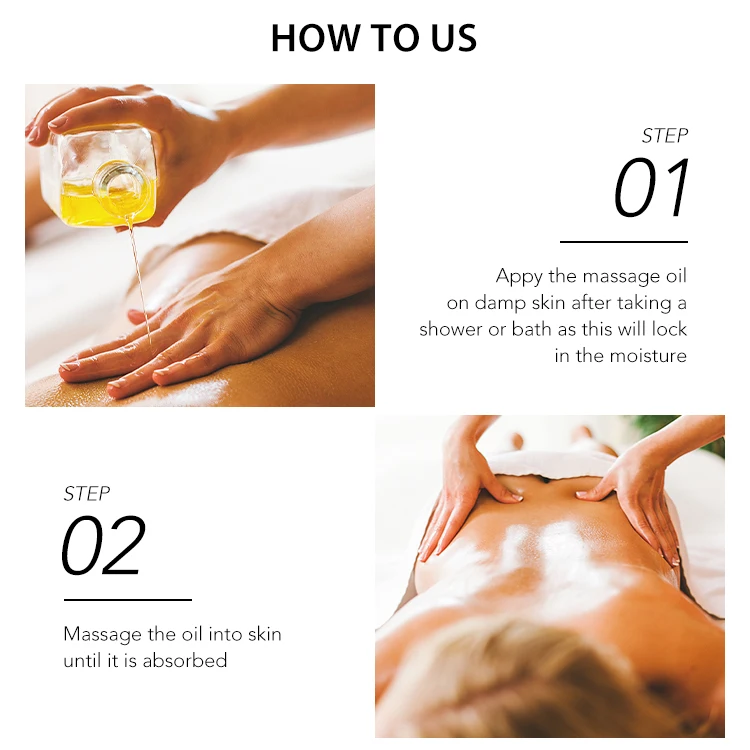 HOW TO US

STEP
01

Appy the massage oil on damp skin after taking a shower or bath as this will lock in the moisture

STEP
02

Massage the oil into skin until it is absorbed