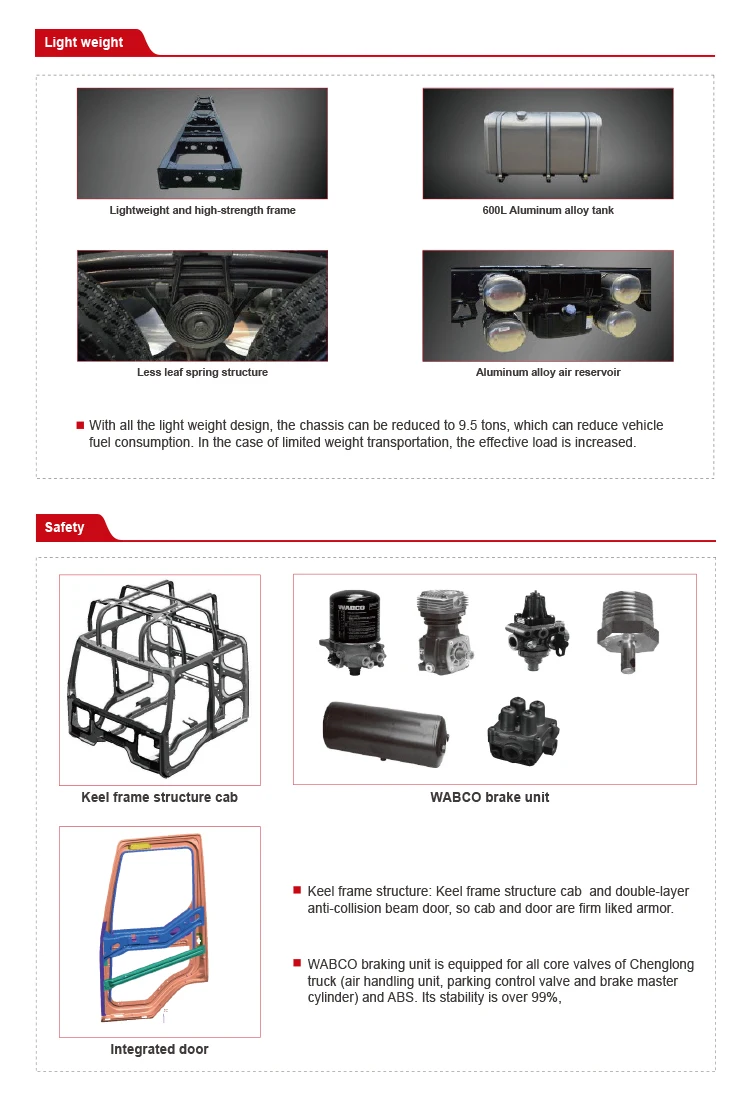 Light weight

Lightweight and high-strength frame

600L Aluminum alloy tank

Less leaf spring structure

Aluminum alloy air reservoir

With all the light weight design, the chassis can be reduced to 9.5 tons, which can reduce vehicle fuel consumption. In the case of limited weight transportation, the effective load is increased.

Safety

WABCO

Keel frame structure cab

WABCO brake unit

Integrated door

Keel frame structure: Keel frame structure cab and double-layer anti-collision beam door, so cab and door are firm liked armor.

WABCO braking unit is equipped for all core valves of Chenglong truck (air handling unit, parking control valve and brake master cylinder) and ABS. Its stability is over 99%,