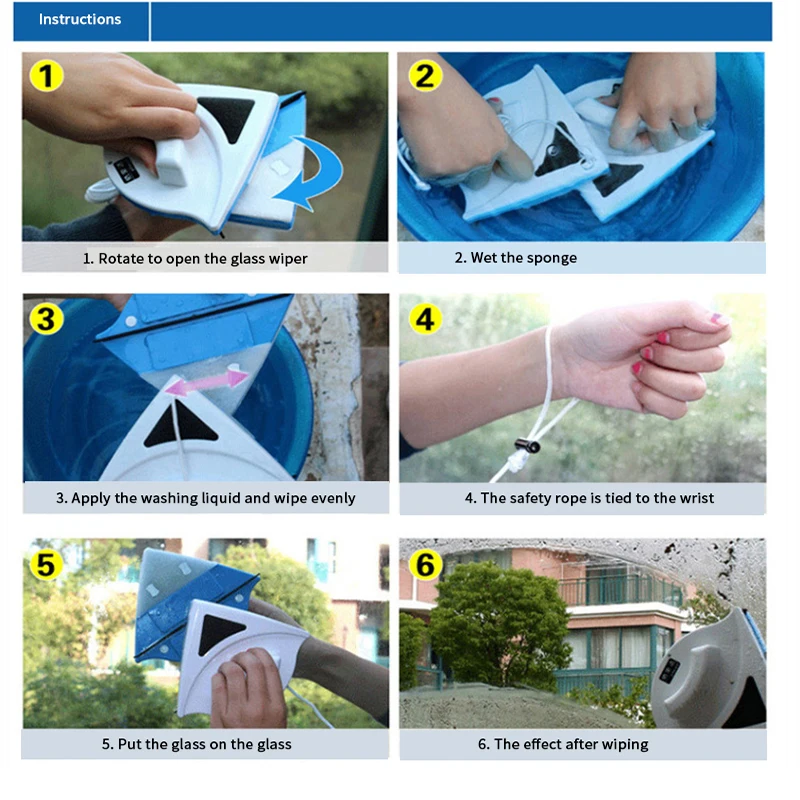 Instructions

1

1. Rotate to open the glass wiper

2

2. Wet the sponge

3

3. Apply the washing liquid and wipe evenly

4

4. The safety rope is tied to the wrist

5

5. Put the glass on the glass

6

6. The effect after wiping