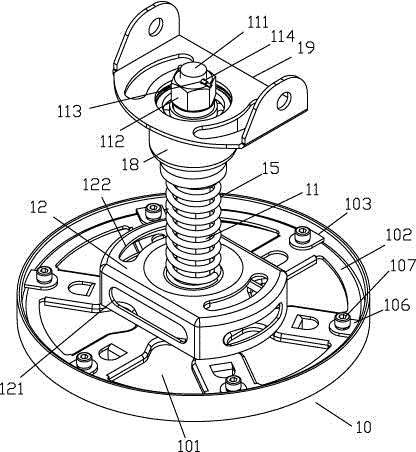 111
114
19
113
112
18
15
122
11
12
103
102
107
106
121
10
101