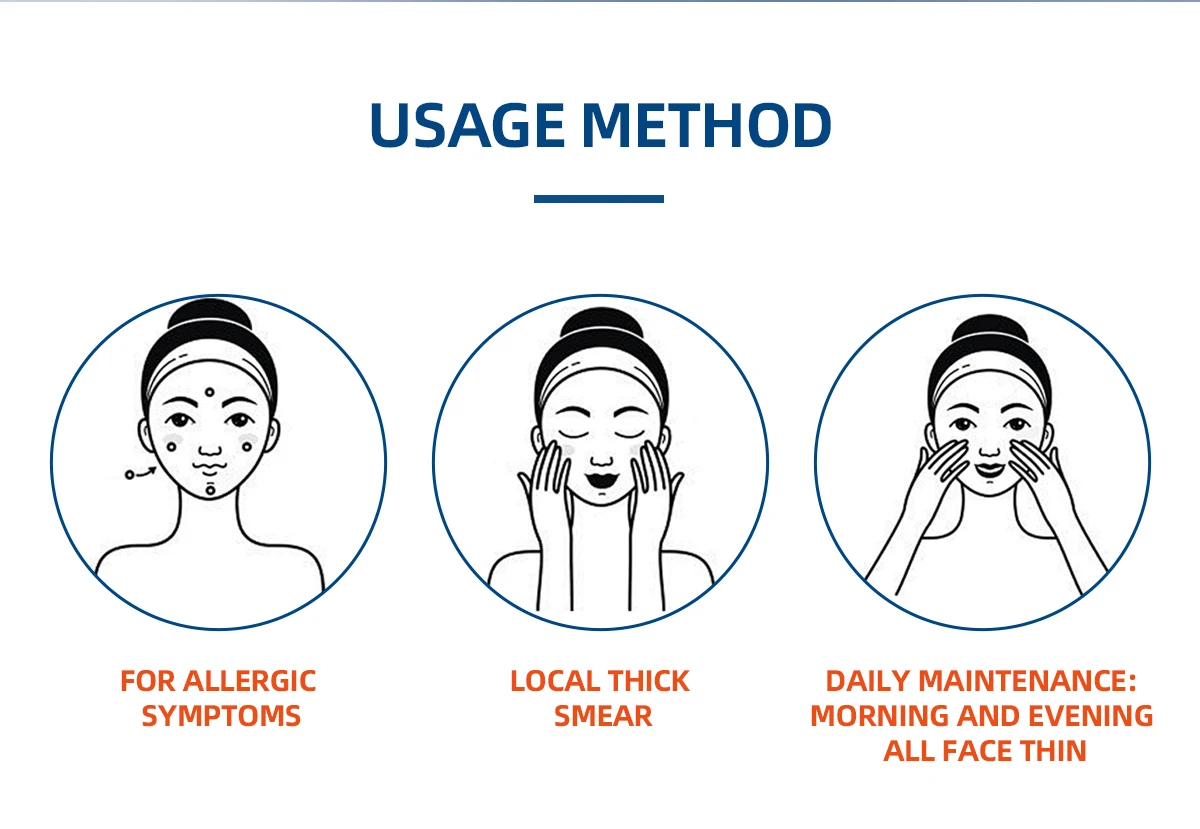 USAGE METHOD

FOR ALLERGIC SYMPTOMS

LOCAL THICK SMEAR

DAILY MAINTENANCE: MORNING AND EVENING ALL FACE THIN