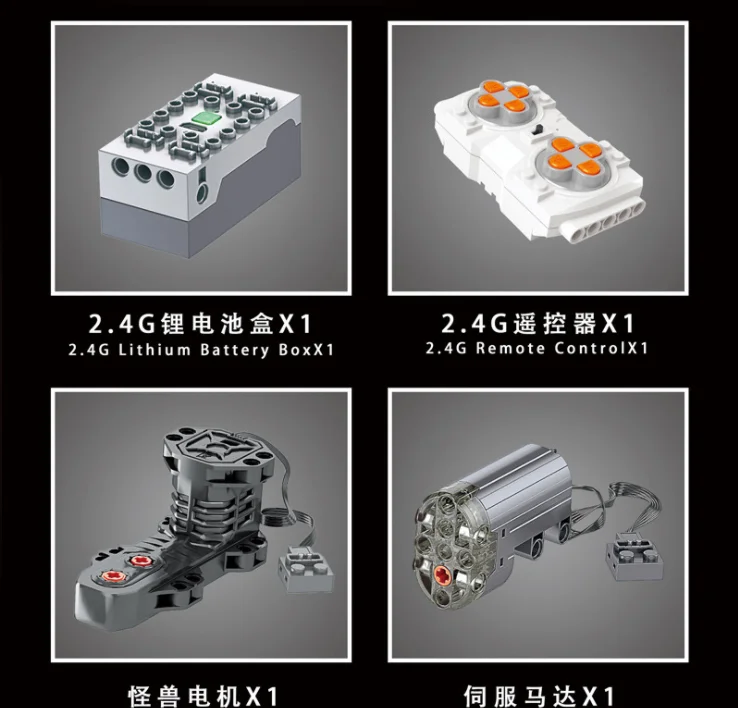 2.4G锂电池盒X1
2.4G Lithium Battery BoxX1

2.4G遥控器X1
2.4G Remote ControlX1

怪兽电机X1

伺服马达X1