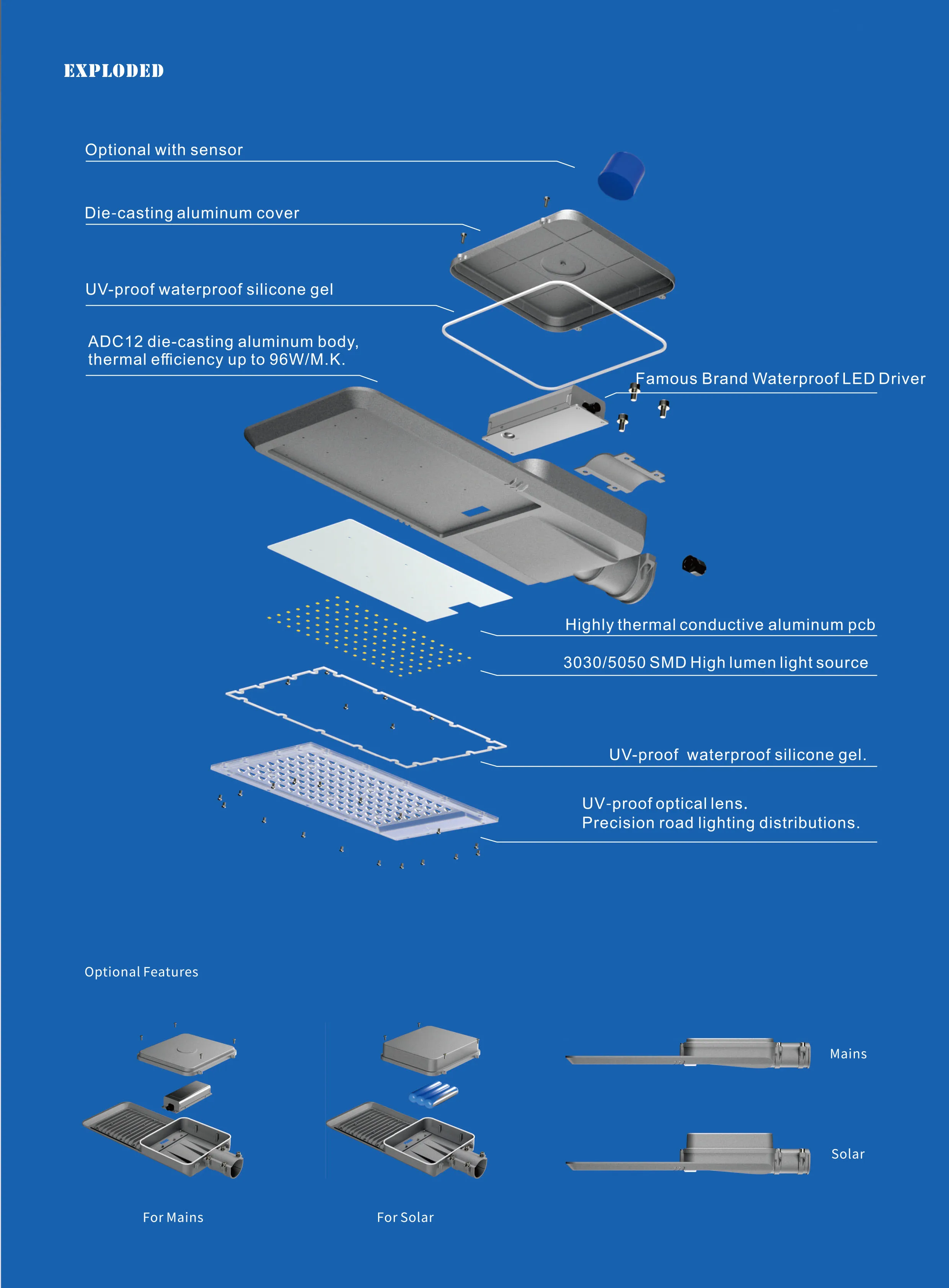 EXPLODED

Optional with sensor

Die-casting aluminum cover

UV-proof waterproof silicone gel

ADC12 die-casting aluminum body, thermal efficiency up to 96W/M.K.

Famous Brand Waterproof LED Driver

Highly thermal conductive aluminum pcb

3030/5050 SMD High lumen light source

UV-proof waterproof silicone gel.

UV-proof optical lens.
Precision road lighting distributions.

Optional Features

Mains

Solar

For Mains

For Solar