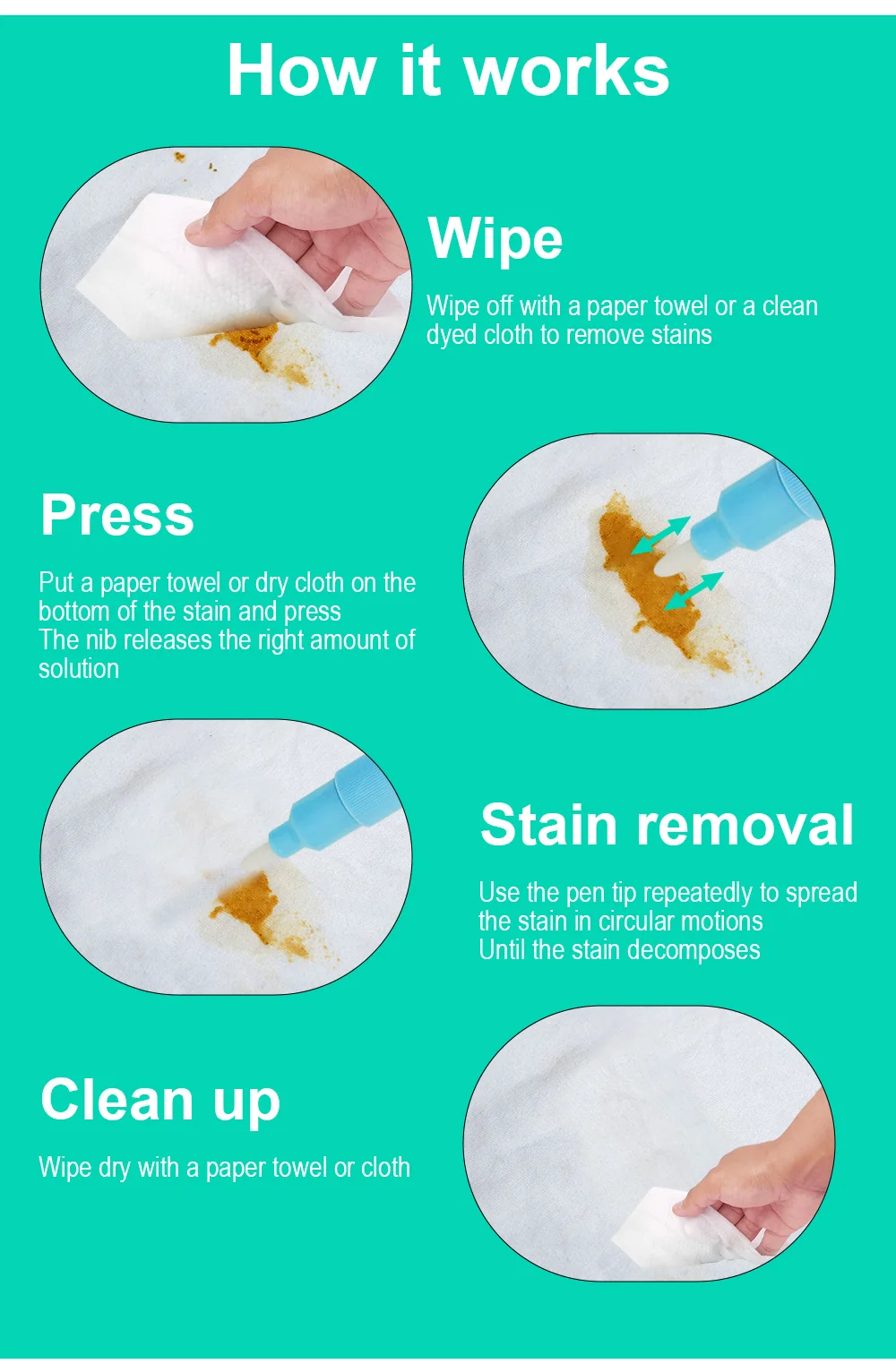 How it works

Wipe

Wipe off with a paper towel or a clean dyed cloth to remove stains

Press

Put a paper towel or dry cloth on the bottom of the stain and press
The nib releases the right amount of solution

Stain removal

Use the pen tip repeatedly to spread the stain in circular motions
Until the stain decomposes

Clean up

Wipe dry with a paper towel or cloth