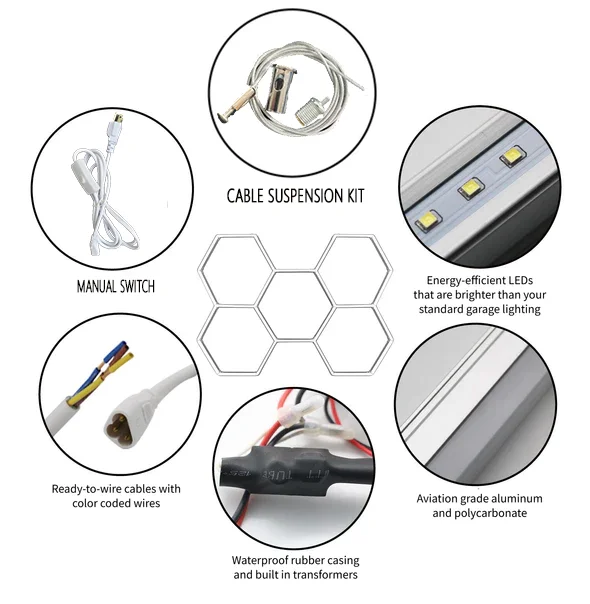 CABLE SUSPENSION KIT

MANUAL SWITCH

Energy-efficient LEDs that are brighter than your standard garage lighting

Ready-to-wire cables with color coded wires

Aviation grade aluminum and polycarbonate

Waterproof rubber casing and built in transformers