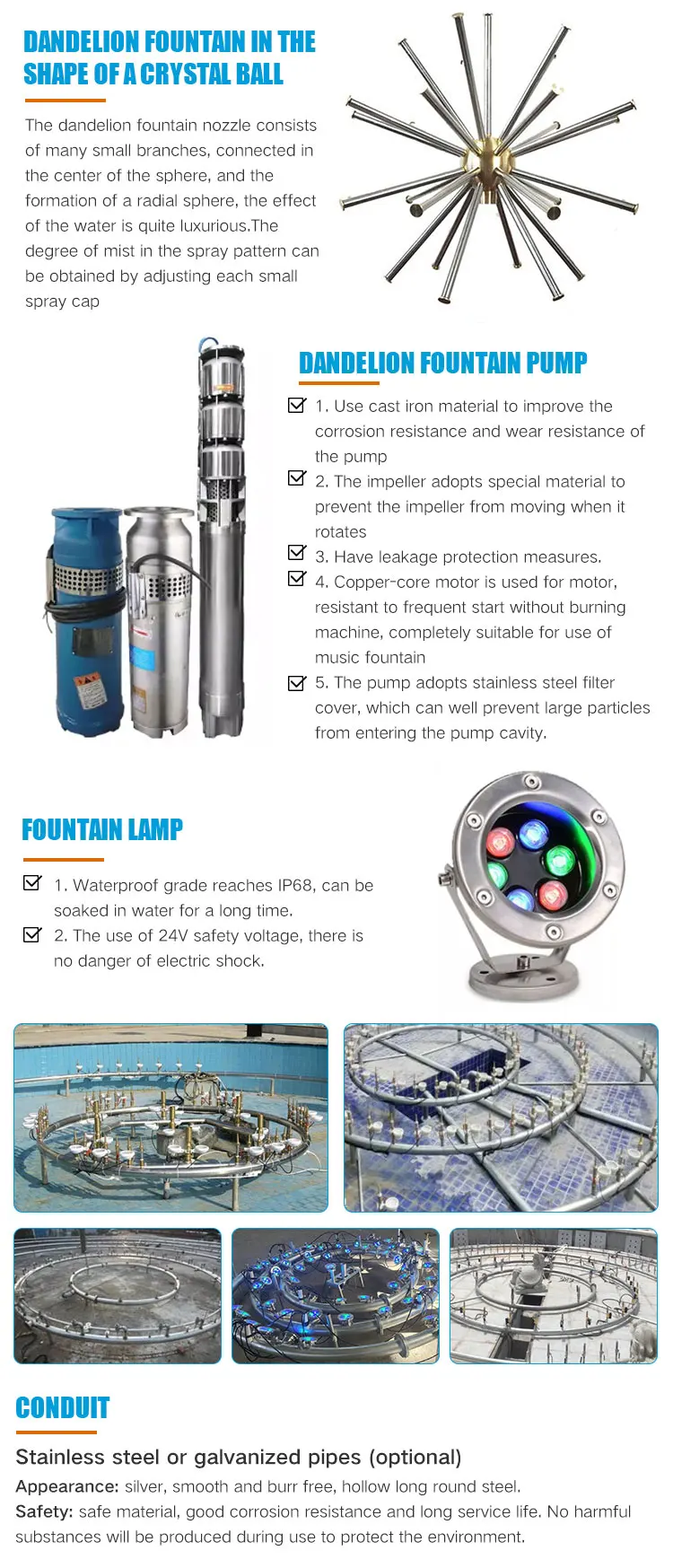 DANDELION FOUNTAIN IN THE SHAPE OF A CRYSTAL BALL

The dandelion fountain nozzle consists of many small branches, connected in the center of the sphere, and the formation of a radial sphere, the effect of the water is quite luxurious.The degree of mist in the spray pattern can be obtained by adjusting each small spray cap

DANDELION FOUNTAIN PUMP

1. Use cast iron material to improve the corrosion resistance and wear resistance of the pump

2. The impeller adopts special material to prevent the impeller from moving when it rotates

3. Have leakage protection measures.

4. Copper-core motor is used for motor, resistant to frequent start without burning machine, completely suitable for use of music fountain

5. The pump adopts stainless steel filter cover, which can well prevent large particles from entering the pump cavity.

FOUNTAIN LAMP

1. Waterproof grade reaches IP68, can be soaked in water for a long time.

2. The use of 24V safety voltage, there is no danger of electric shock.

CONDUIT

Stainless steel or galvanized pipes (optional)

Appearance: silver, smooth and burr free, hollow long round steel.

Safety: safe material, good corrosion resistance and long service life. No harmful substances will be produced during use to protect the environment.