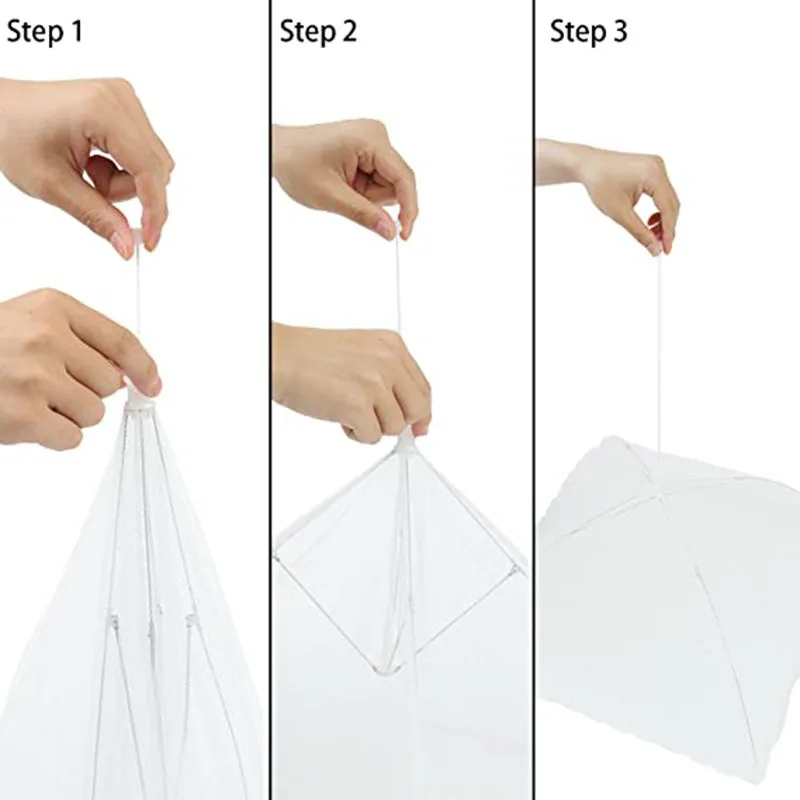 Step 1

Step 2

Step 3