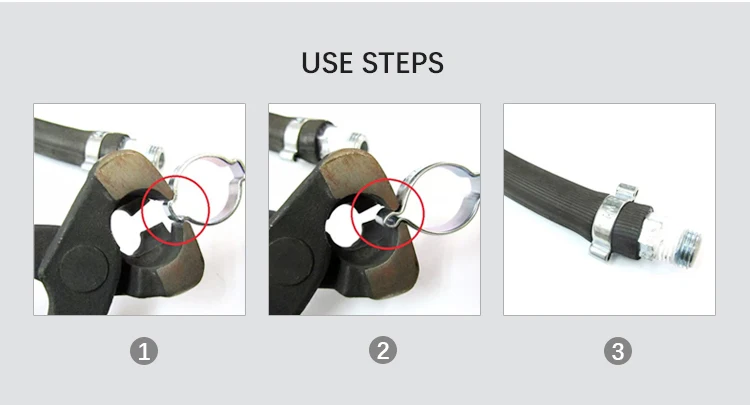 USE STEPS

1

2

3