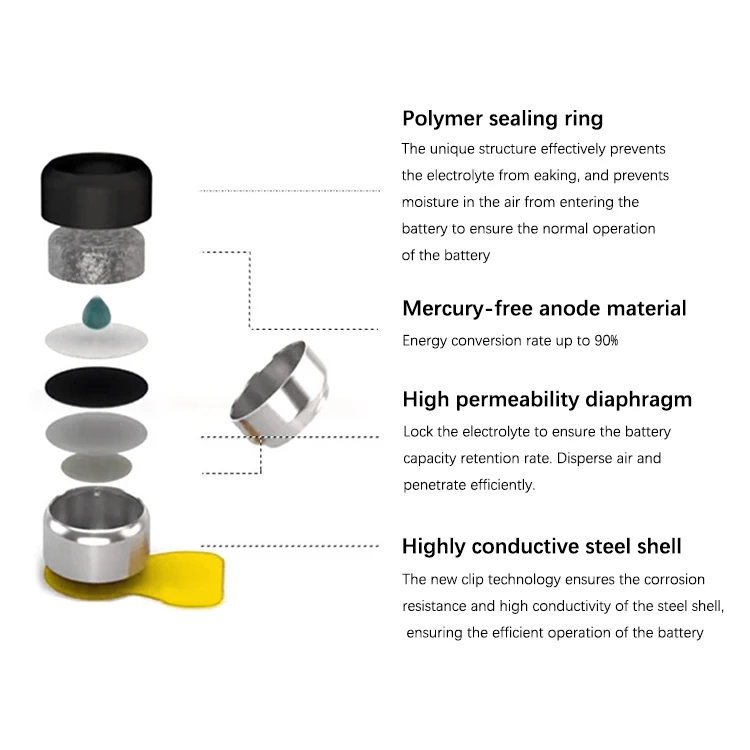 Polymer sealing ring
The unique structure effectively prevents the electrolyte from eaking, and prevents moisture in the air from entering the battery to ensure the normal operation of the battery

Mercury-free anode material
Energy conversion rate up to 90%

High permeability diaphragm
Lock the electrolyte to ensure the battery capacity retention rate. Disperse air and penetrate efficiently.

Highly conductive steel shell
The new clip technology ensures the corrosion resistance and high conductivity of the steel shell, ensuring the efficient operation of the battery