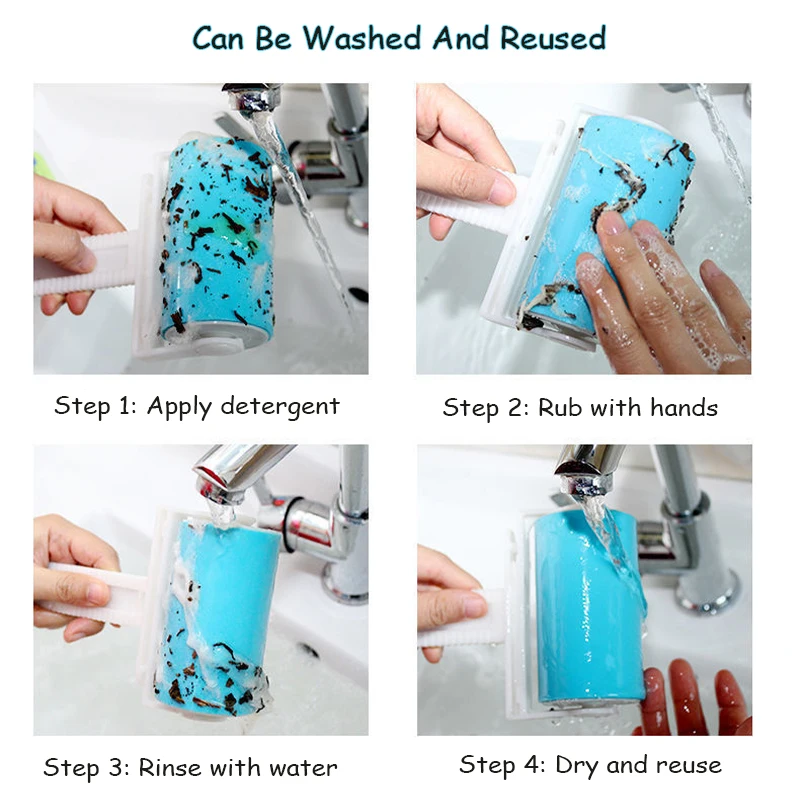 Can Be Washed And Reused

Step 1: Apply detergent

Step 2: Rub with hands

Step 3: Rinse with water

Step 4: Dry and reuse