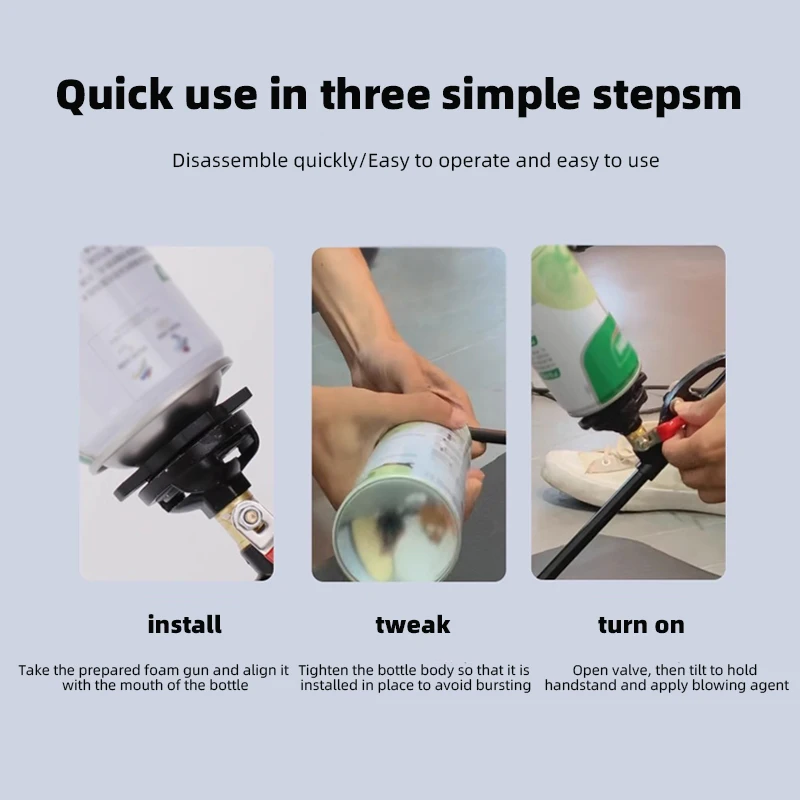 Quick use in three simple stepsm

Disassemble quickly/Easy to operate and easy to use

install

Take the prepared foam gun and align it with the mouth of the bottle

tweak

Tighten the bottle body so that it is installed in place to avoid bursting

turn on

Open valve, then tilt to hold handstand and apply blowing agent