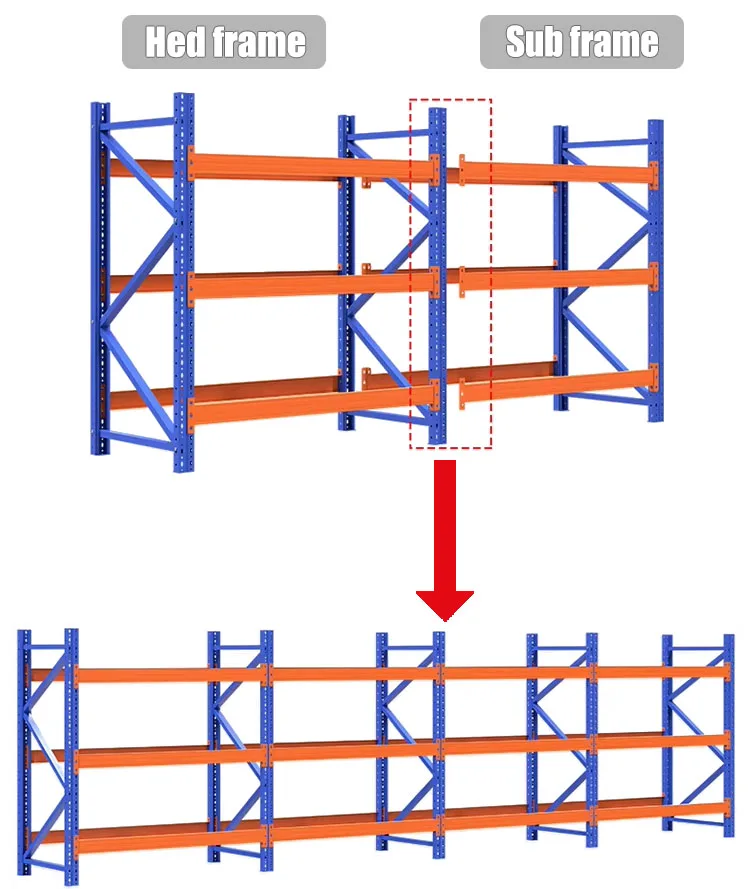 Hed frame

Sub frame