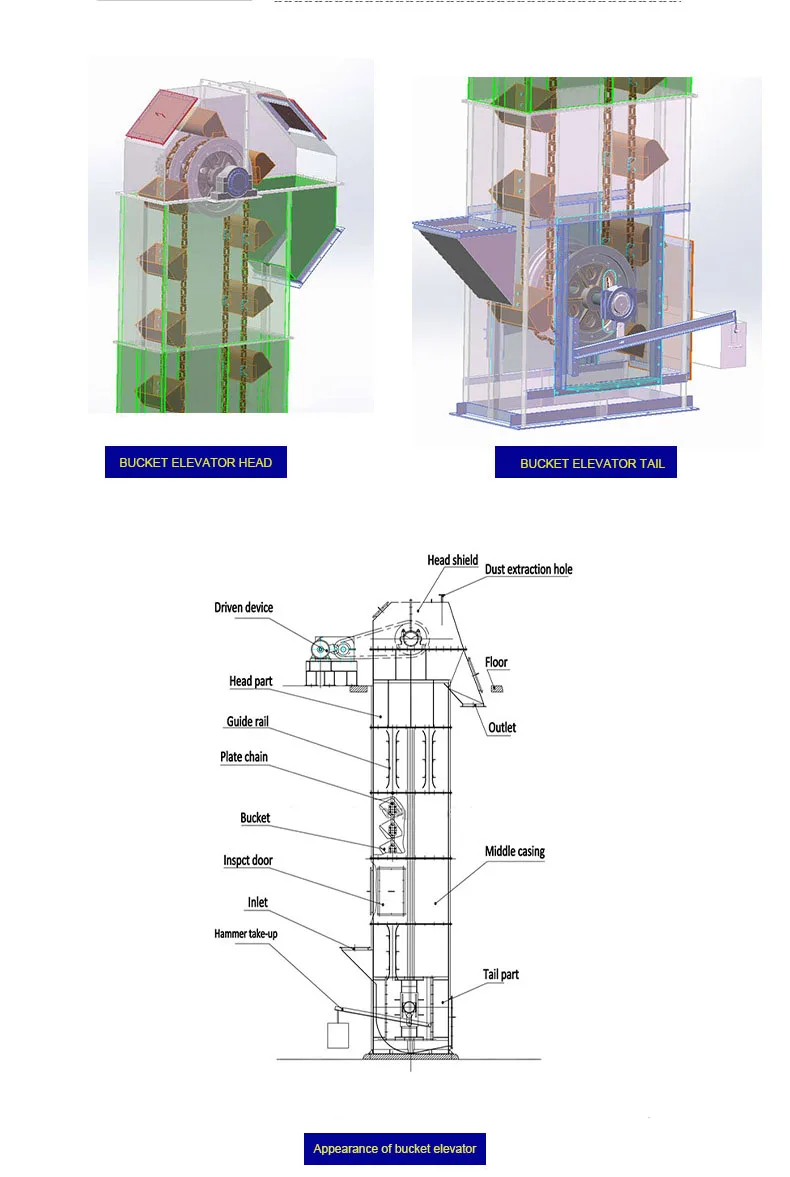 BUCKET ELEVATOR HEAD

BUCKET ELEVATOR TAIL

Head shield
Dust extraction hole
Driven device
Floor
Head part
Outlet
Guide rail
Plate chain
Bucket
Middle casing
Inspct door
Inlet
Hammer take-up
Tail part

Appearance of bucket elevator