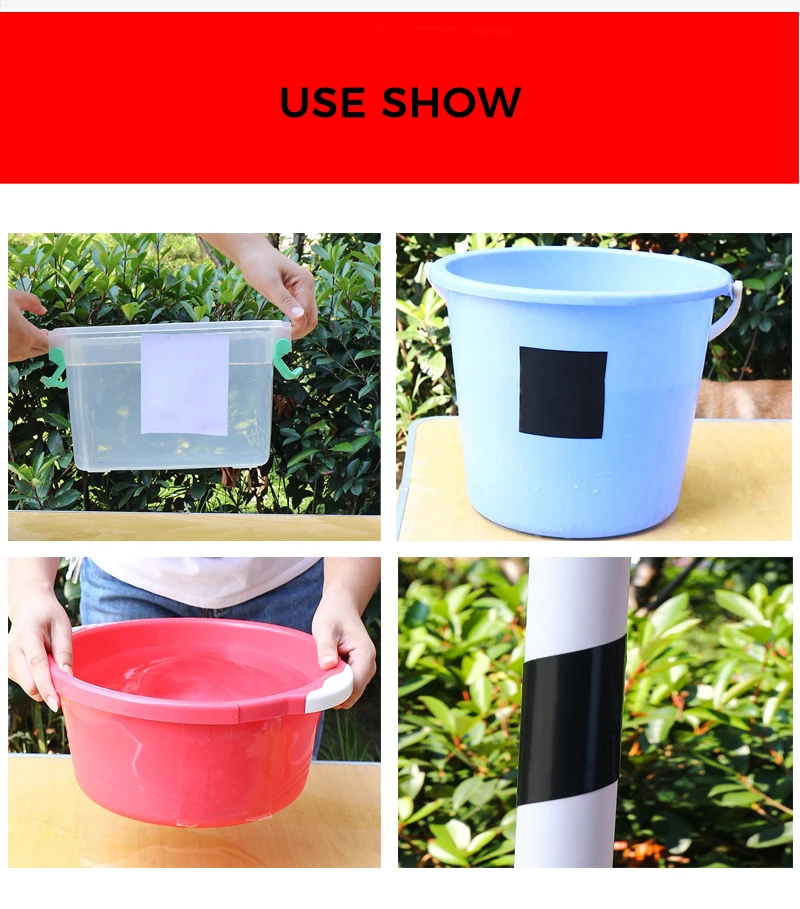 USE SHOW