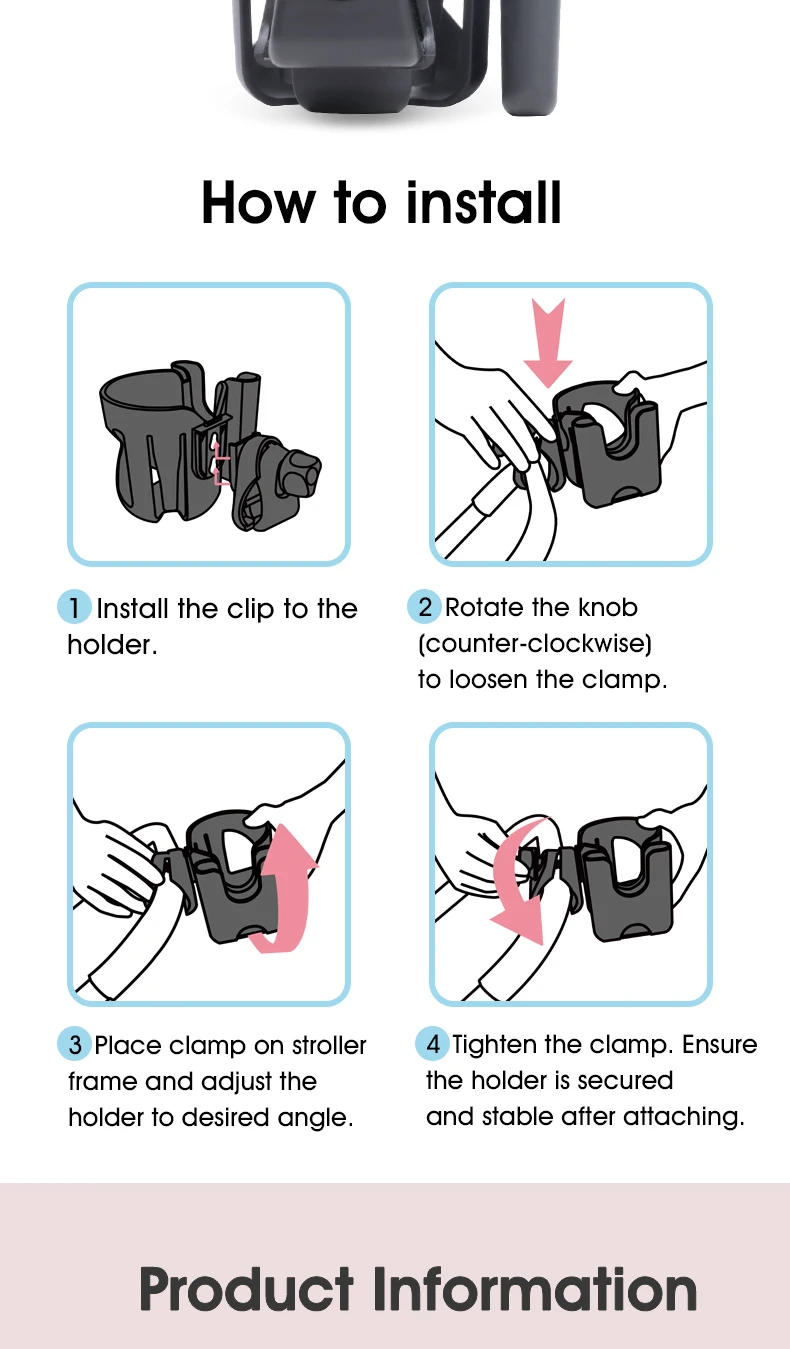 How to install

1 Install the clip to the holder.

2 Rotate the knob (counter-clockwise) to loosen the clamp.

3 Place clamp on stroller frame and adjust the holder to desired angle.

4 Tighten the clamp. Ensure the holder is secured and stable after attaching.

Product Information