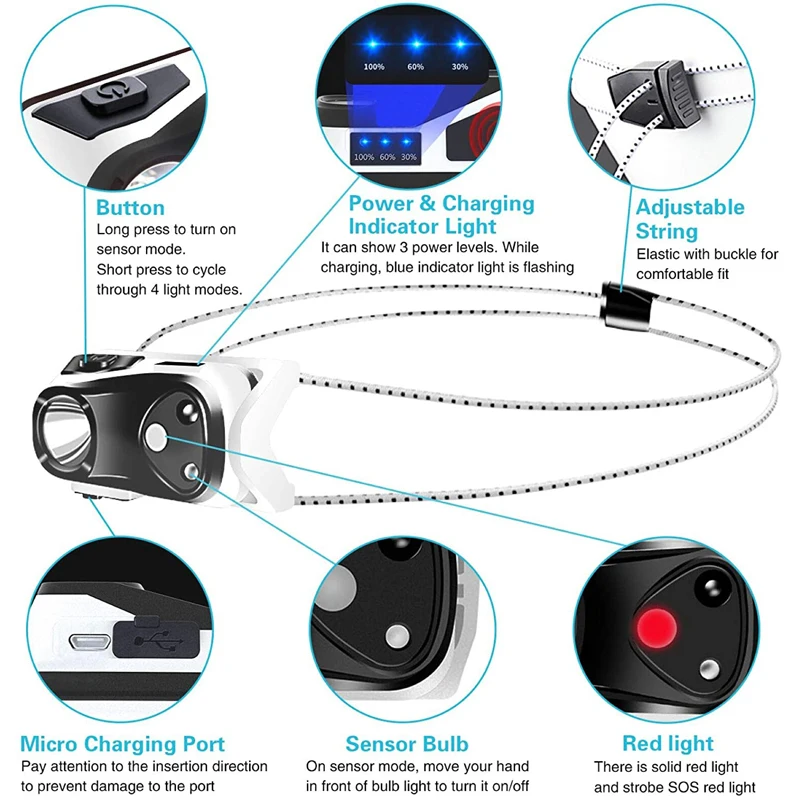 100% 60% 30%

100% 60% 30%

Button
Long press to turn on sensor mode.
Short press to cycle through 4 light modes.

Power & Charging Indicator Light
It can show 3 power levels. While charging, blue indicator light is flashing

Adjustable String
Elastic with buckle for comfortable fit

Micro Charging Port
Pay attention to the insertion direction to prevent damage to the port

Sensor Bulb
On sensor mode, move your hand in front of bulb light to turn it on/off

Red light
There is solid red light and strobe SOS red light