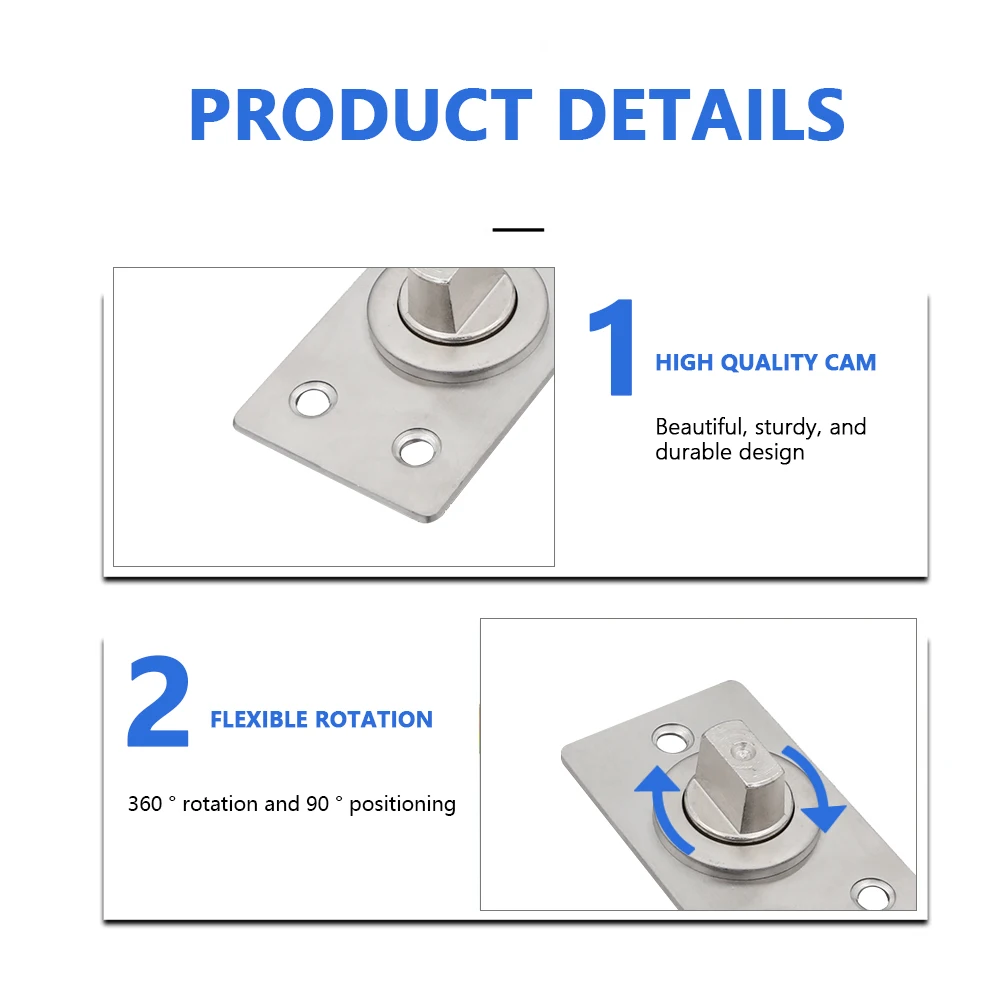 PRODUCT DETAILS

1 HIGH QUALITY CAM

Beautiful, sturdy, and durable design

2 FLEXIBLE ROTATION

360 ° rotation and 90 ° positioning