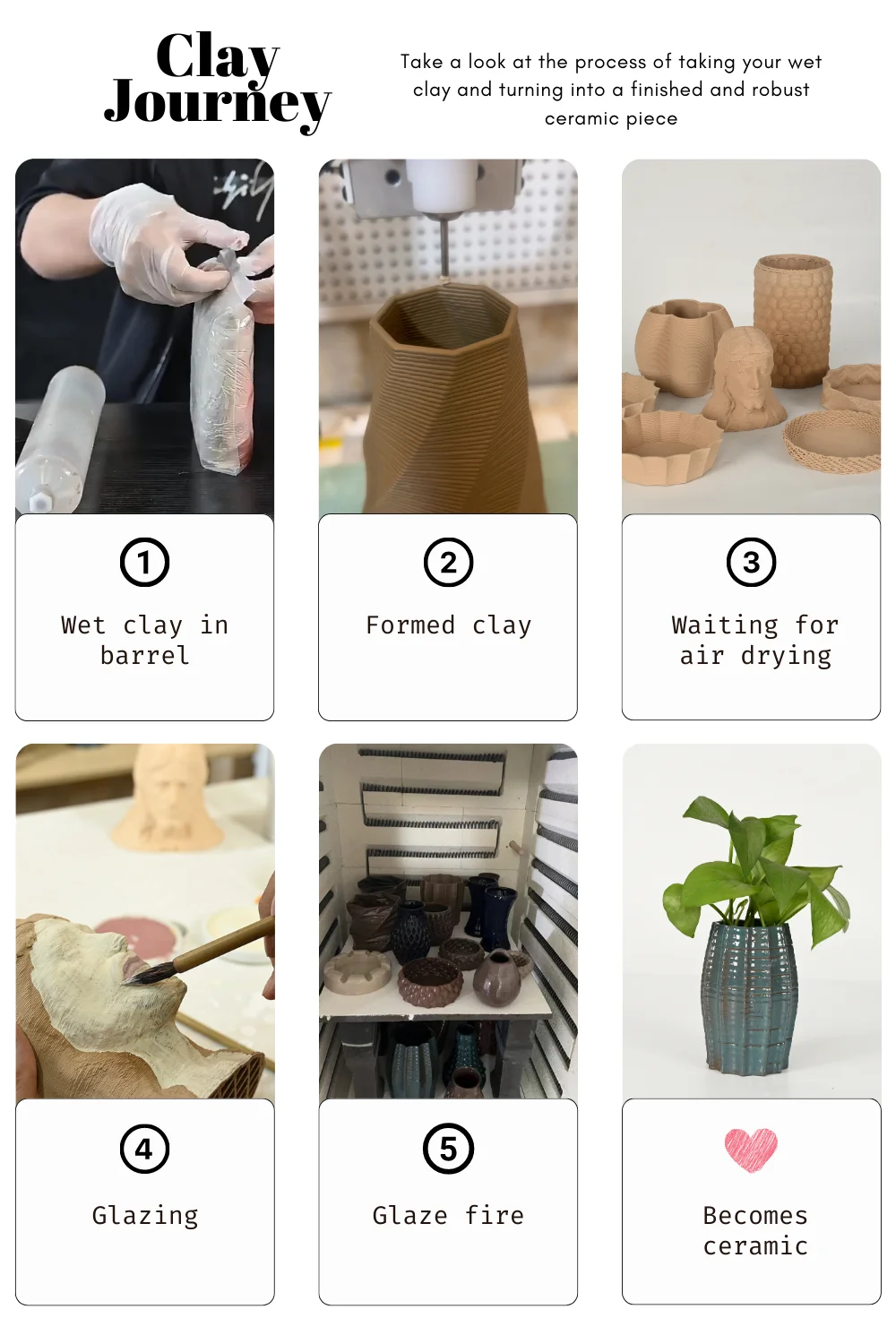 Clay Journey

Take a look at the process of taking your wet clay and turning into a finished and robust ceramic piece

1

Wet clay in barrel

2

Formed clay

3

Waiting for air drying

4

Glazing

5

Glaze fire

Becomes ceramic