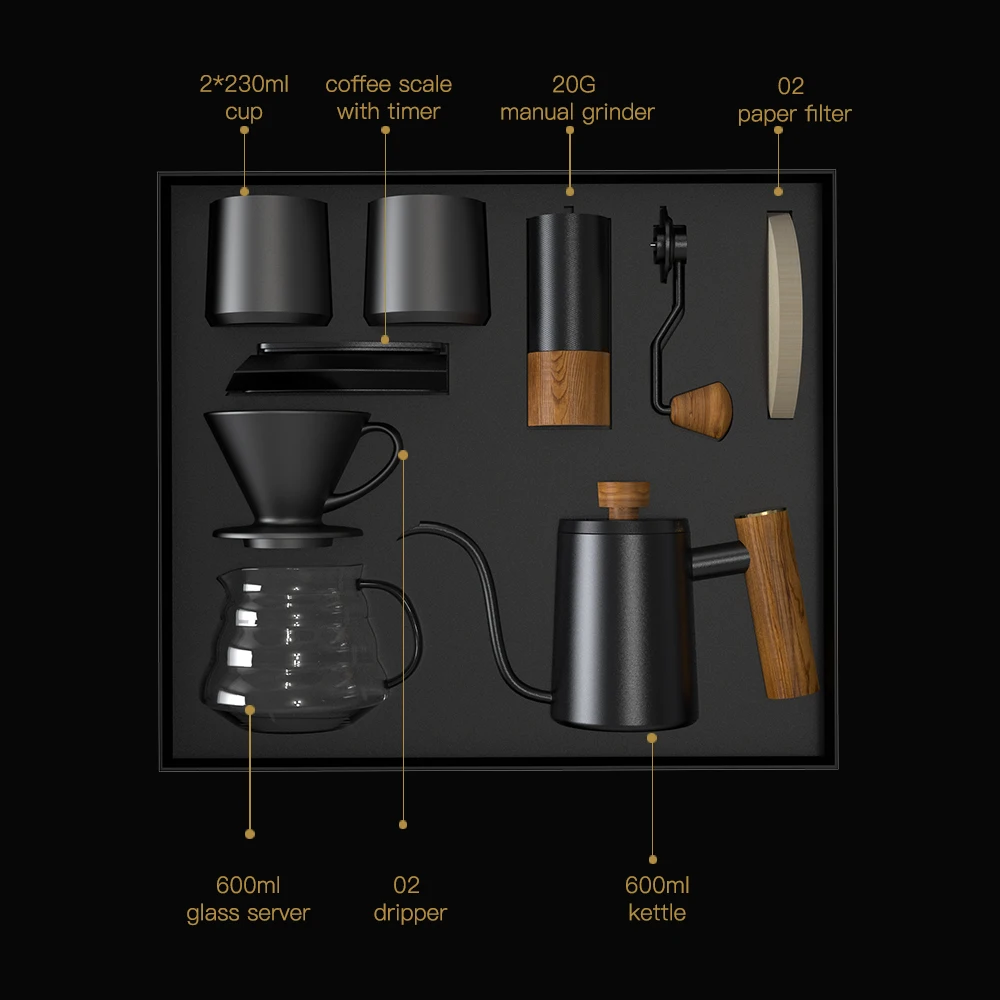 2*230ml
cup

coffee scale
with timer

20G
manual grinder

02
paper filter

600ml
glass server

02
dripper

600ml
kettle